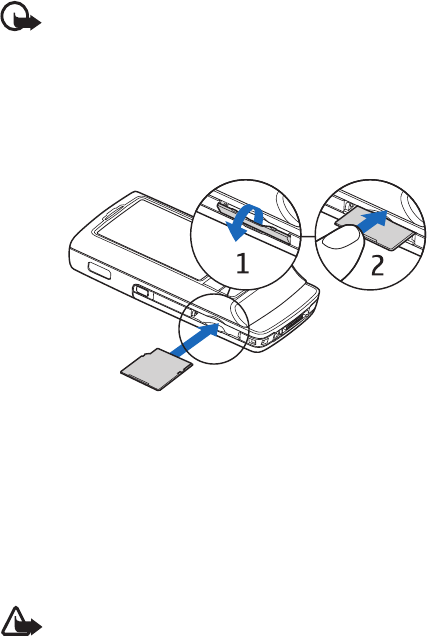 1

2