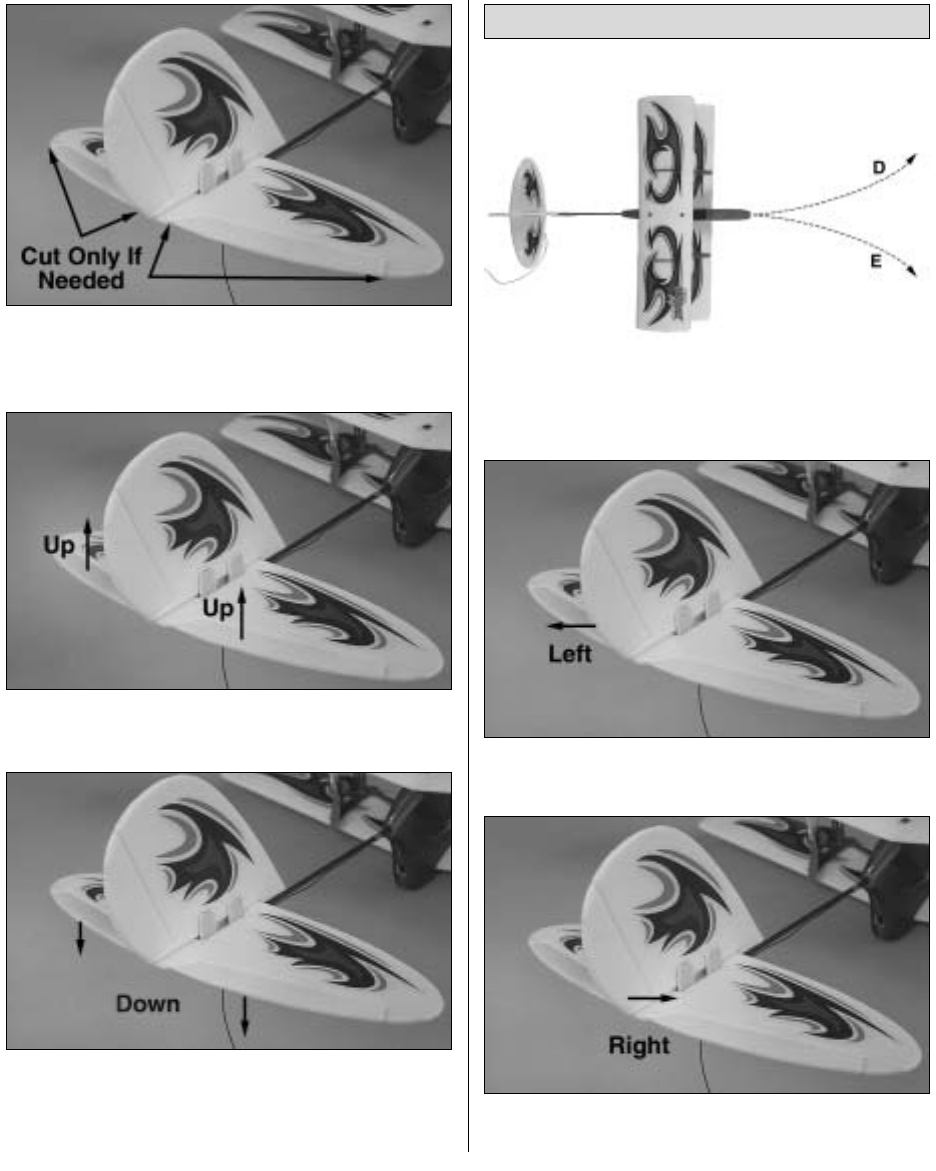 Cut Only If Needed

Up

Up

Down

D

E

Left

Right