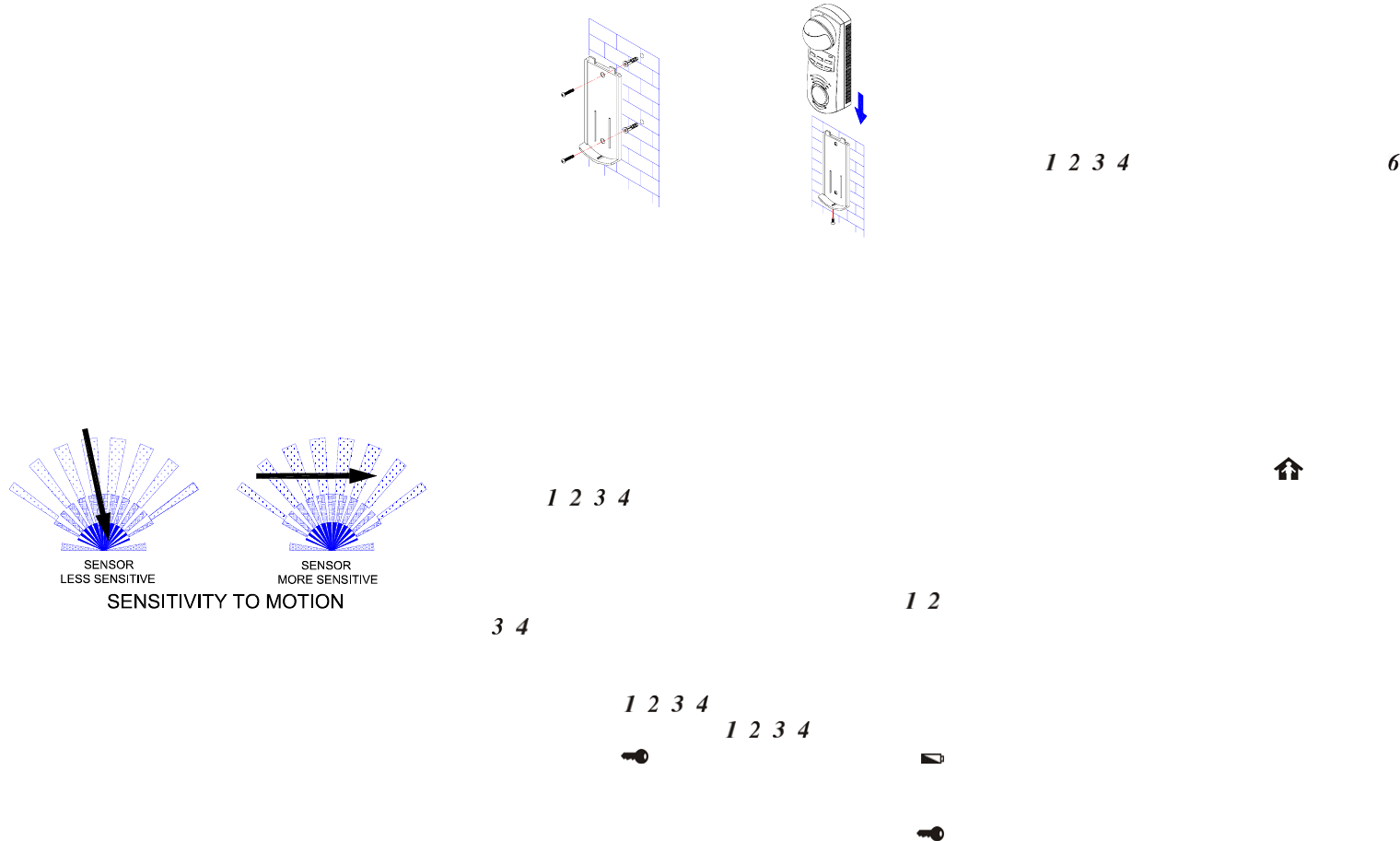 1 2 3 4 6

SENSOR
LESS SENSITIVE

SENSOR
MORE SENSITIVE

SENSITIVITY TO MOTION

1 2 3 4

1 2
3 4

1 2 3 4
1 2 3 4