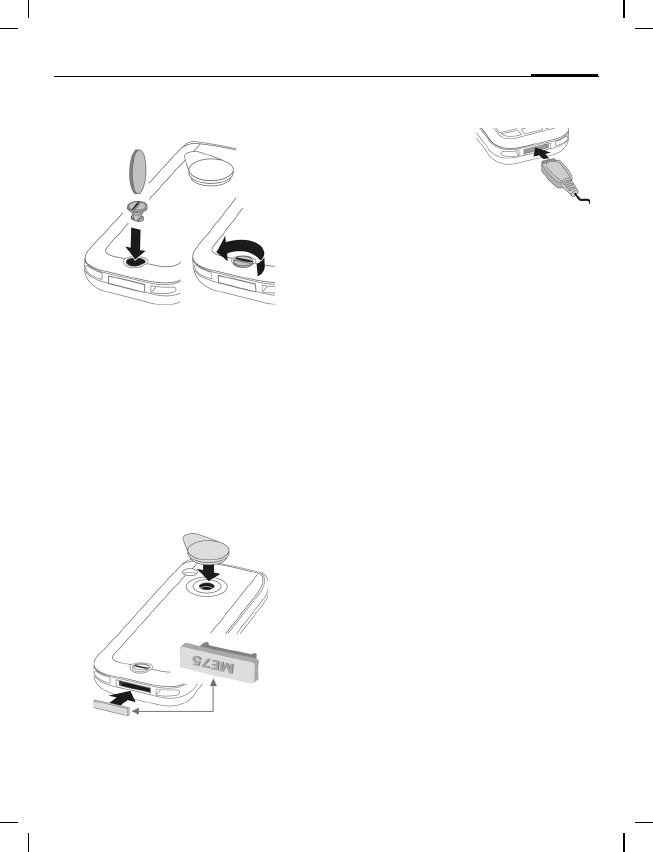 ME75