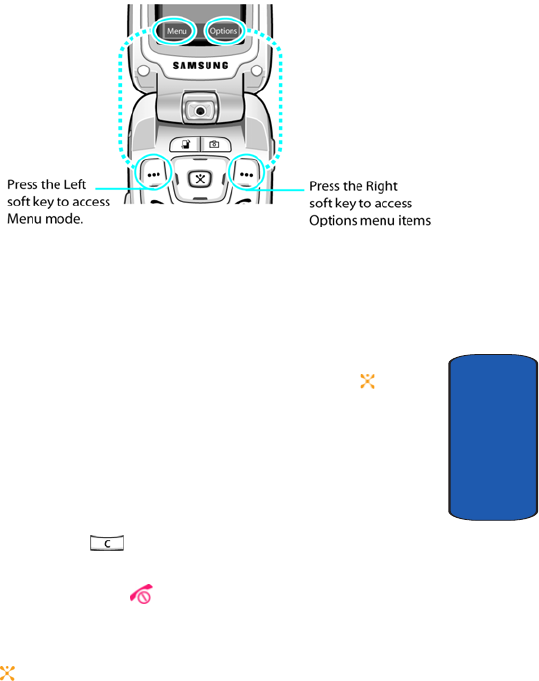 Menu

Options

SAMSUNG

Press the Left soft key to access Menu mode.

Press the Right soft key to access Options menu items

C