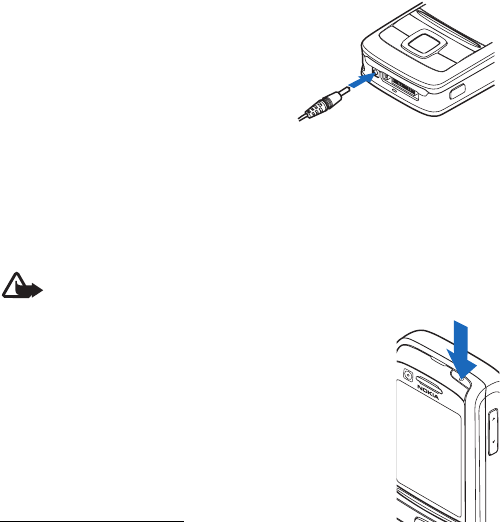 NOKIA