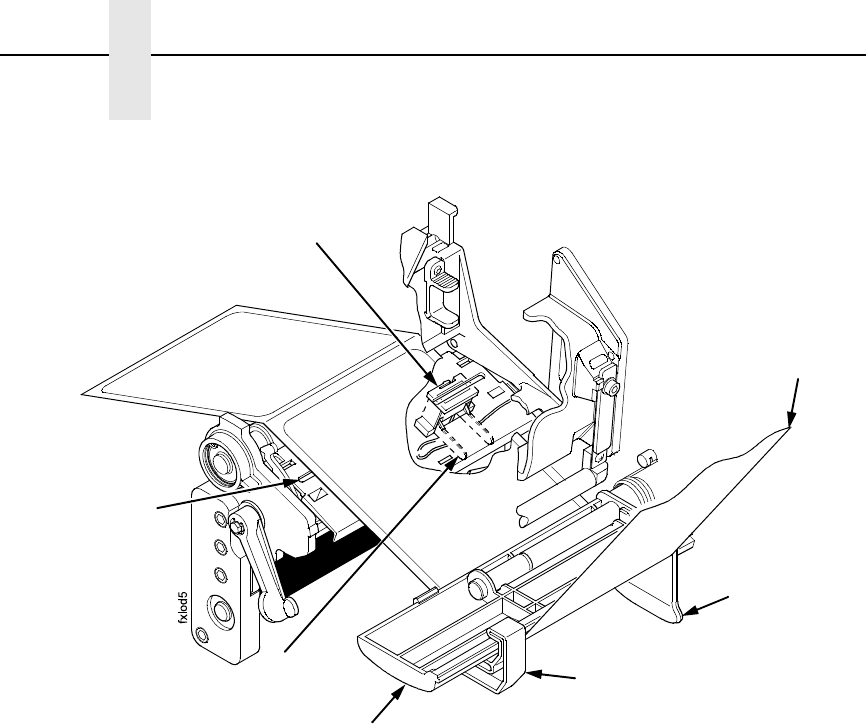 fxlod5