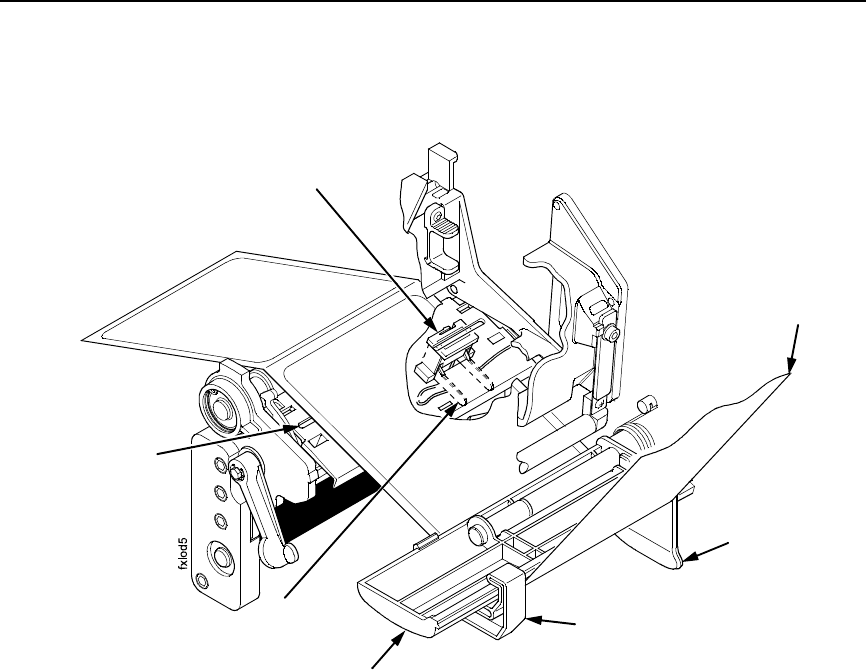 fxlod5