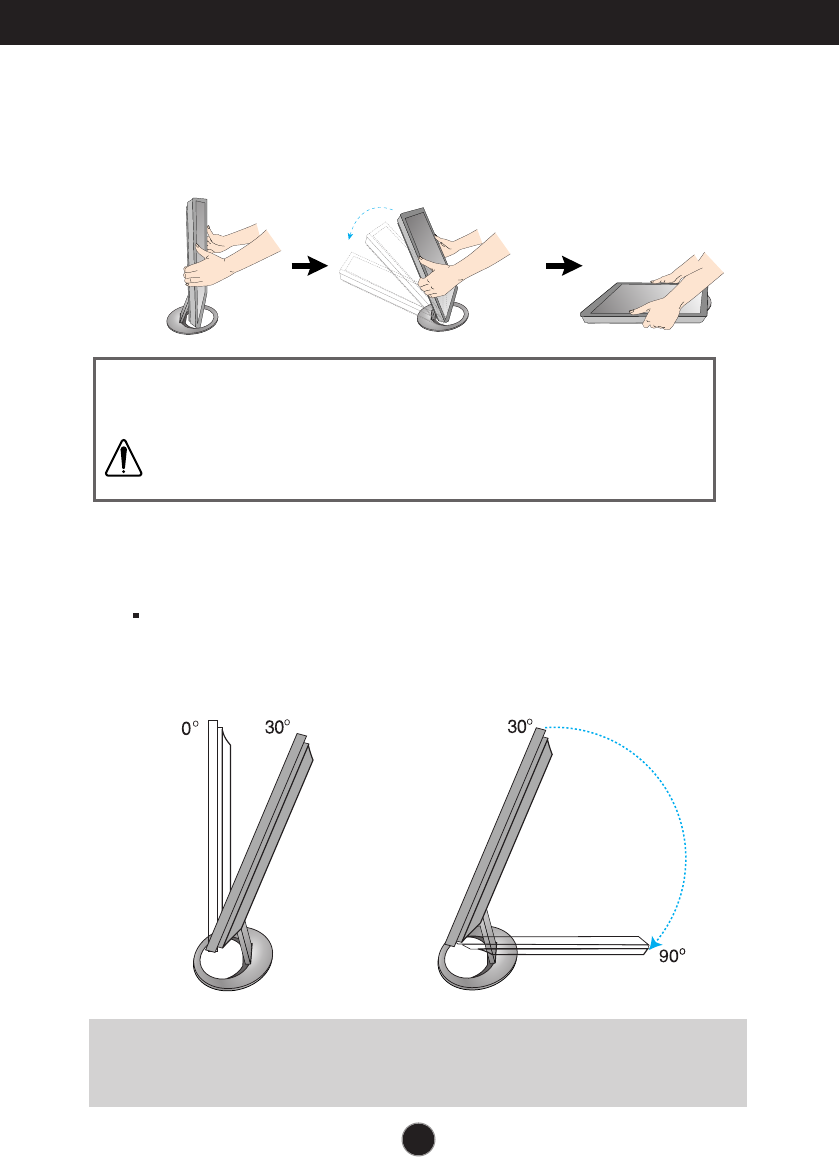 0°
30°
30°
90°