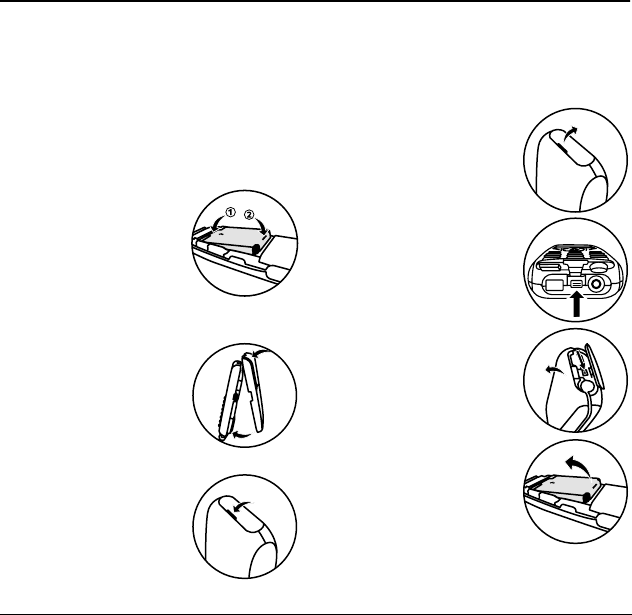 ① ②