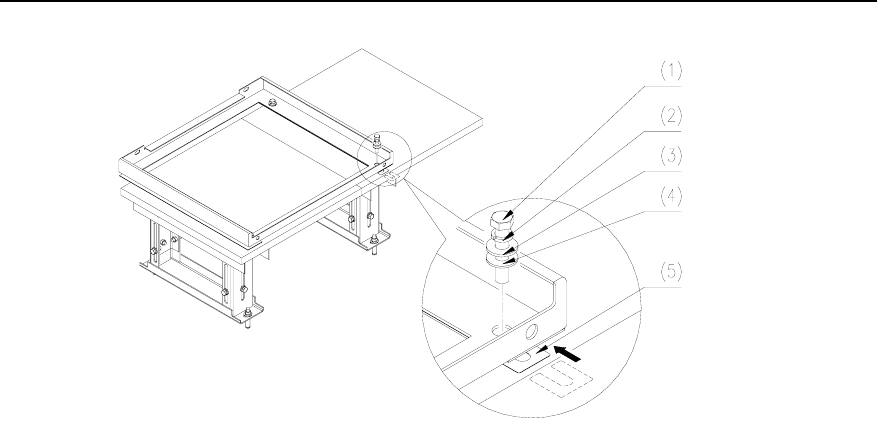 (1)
(2)
(3)
(4)
(5)