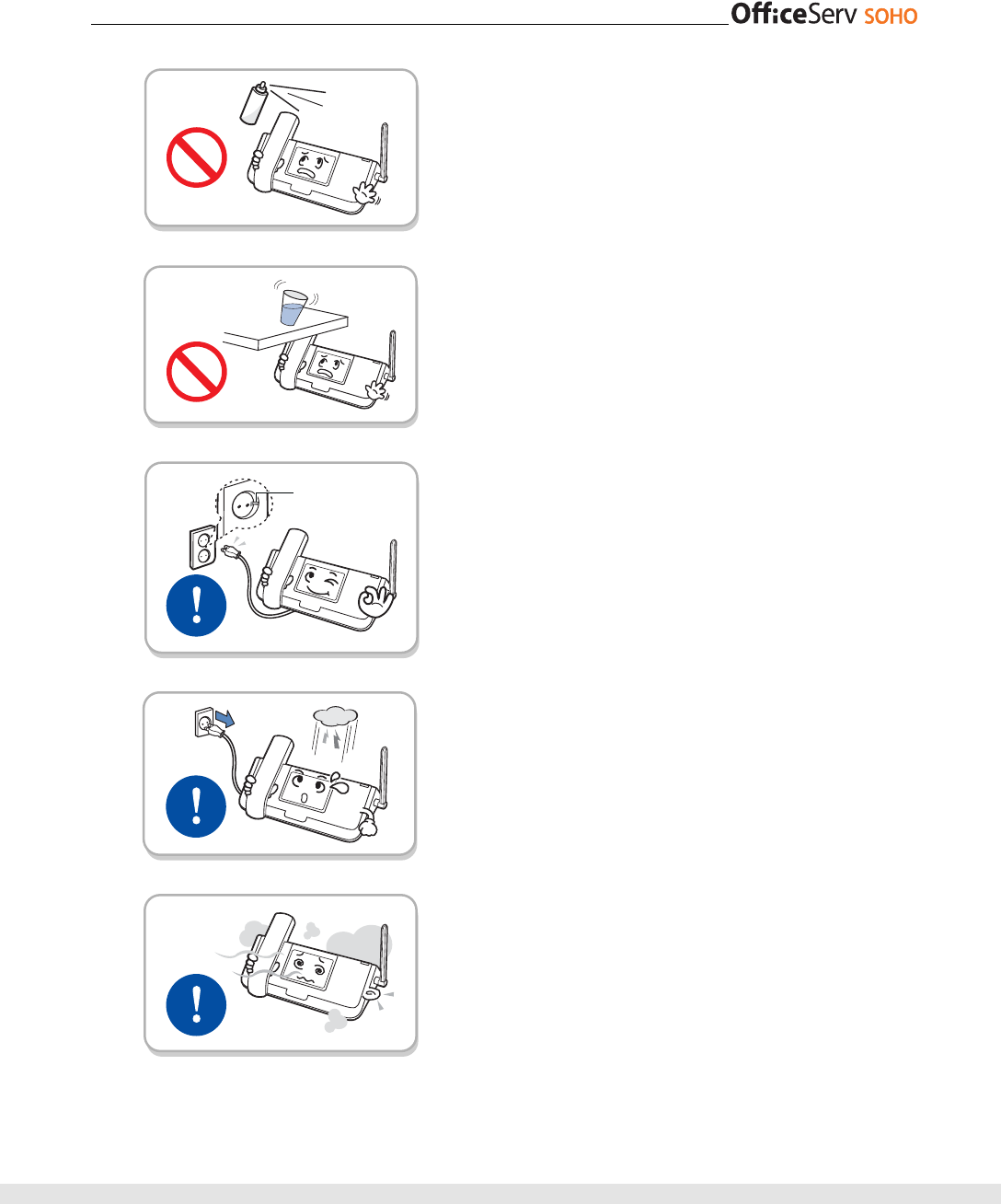 OfficeServ SOHO