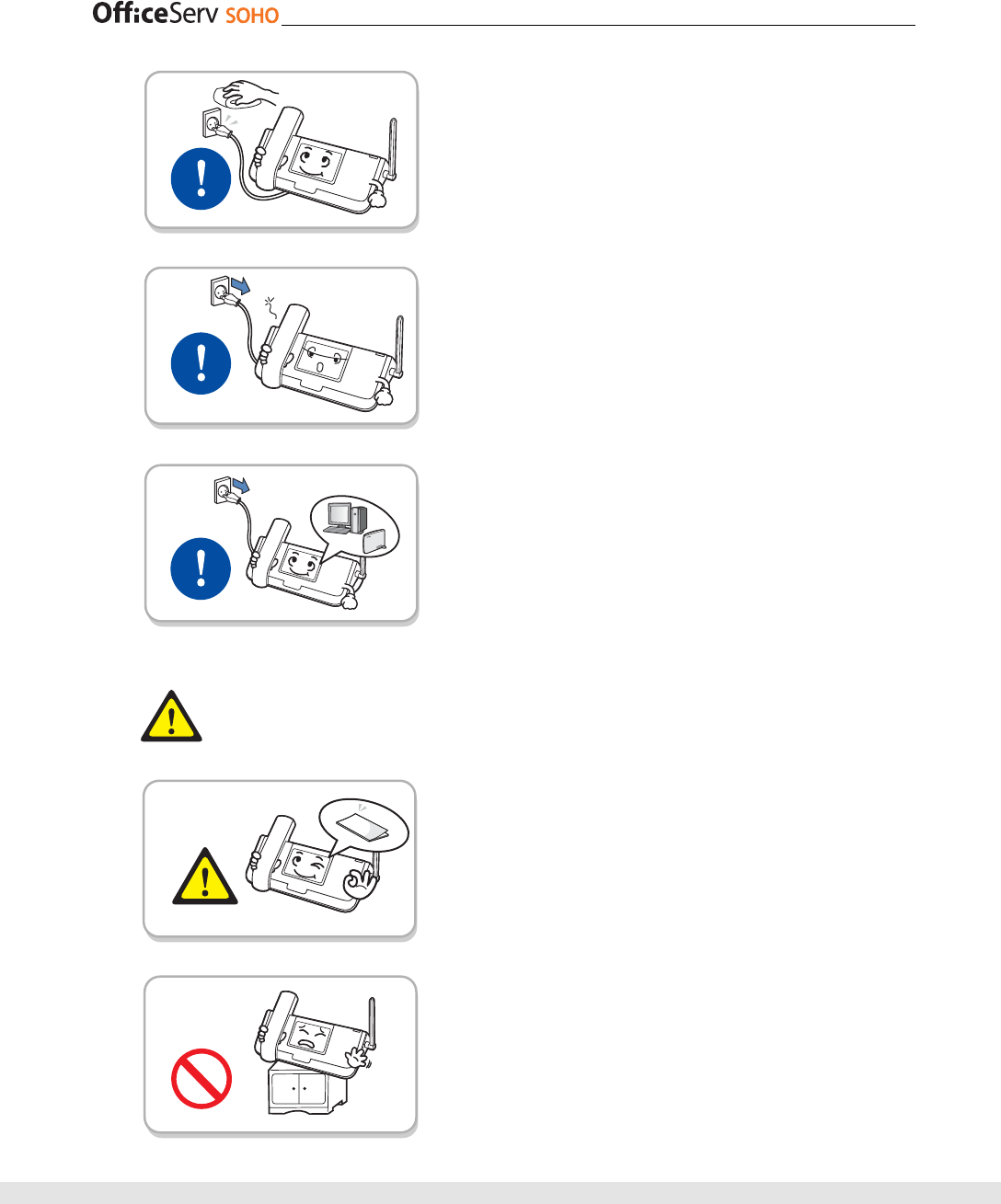 OfficeServ SOHO