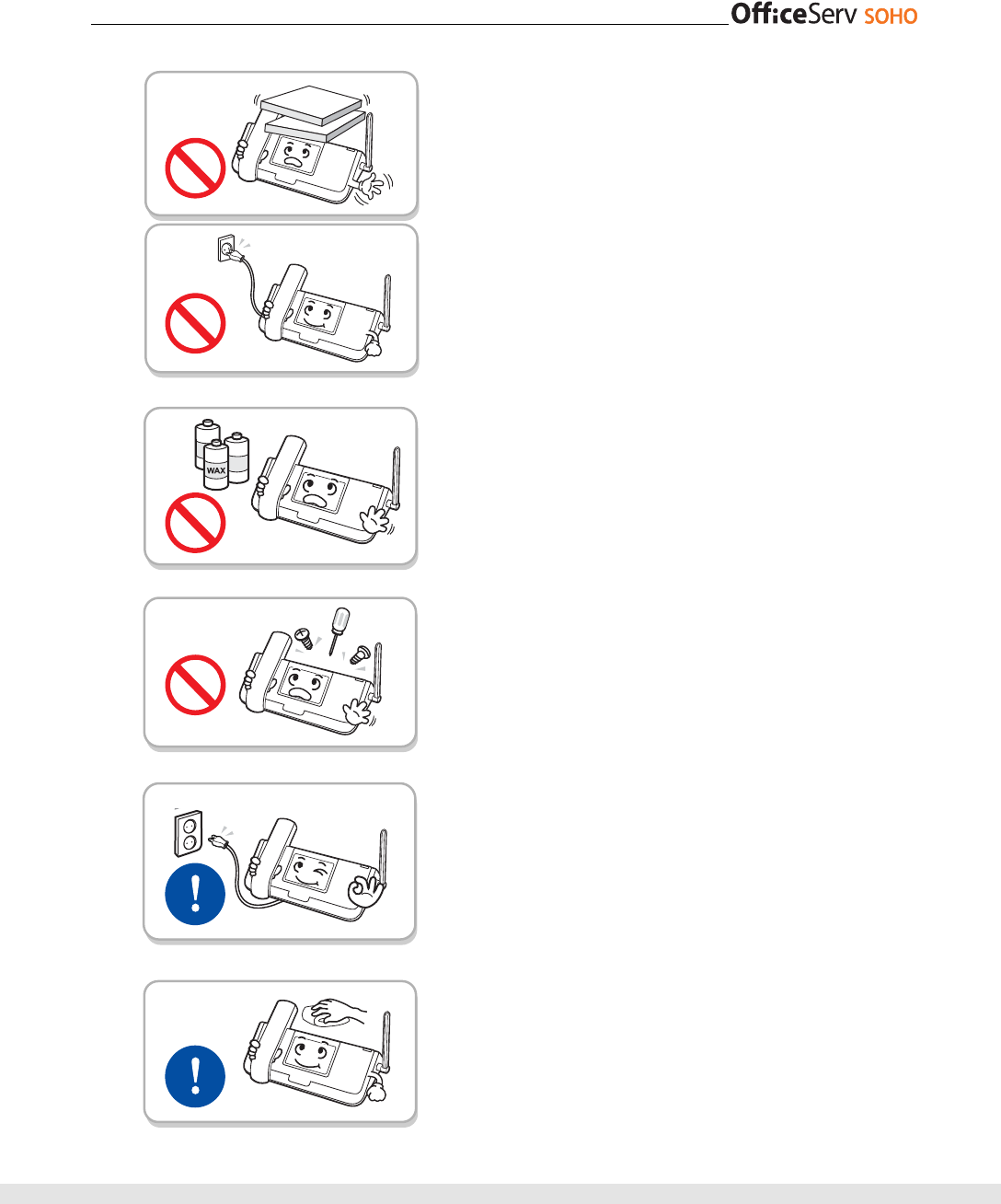 OfficeServ SOHO

WAX