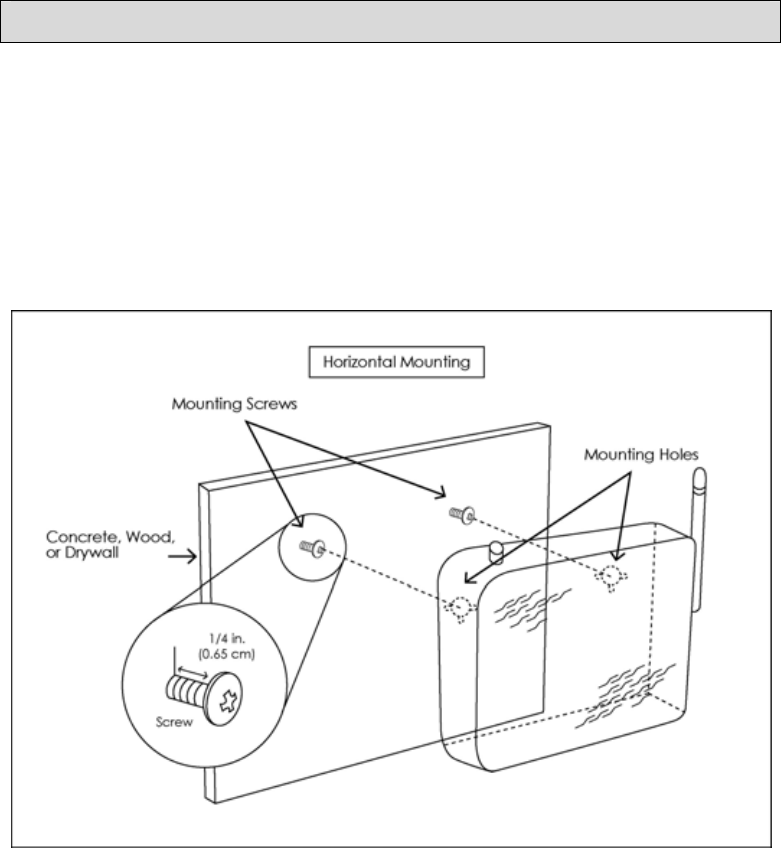 Horizontal Mounting

Mounting Screws

Mounting Holes

Concrete, Wood, or Drywall

1/4 in. (0.65 cm)

Screw