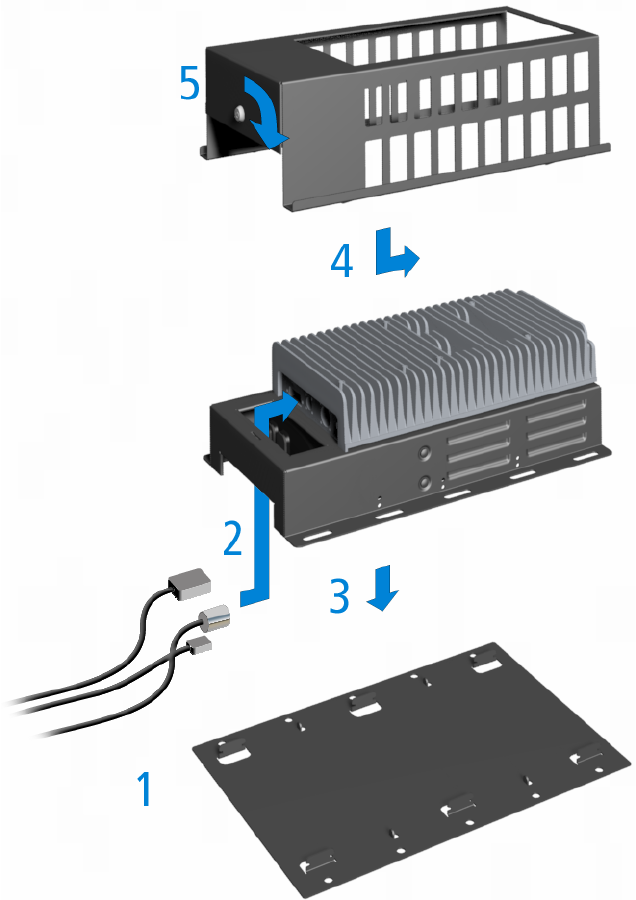 5

4

2

3

1