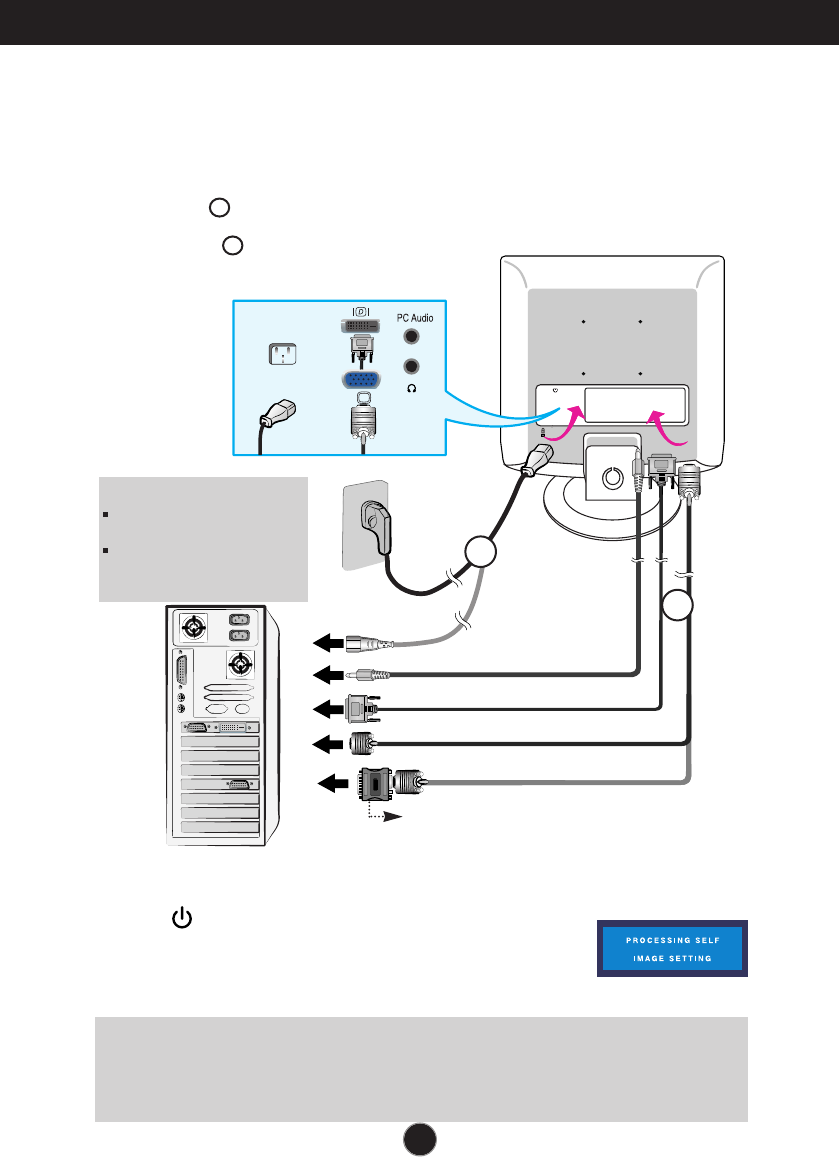 PC Audio

PROCESSING SELF
IMAGE SETTING