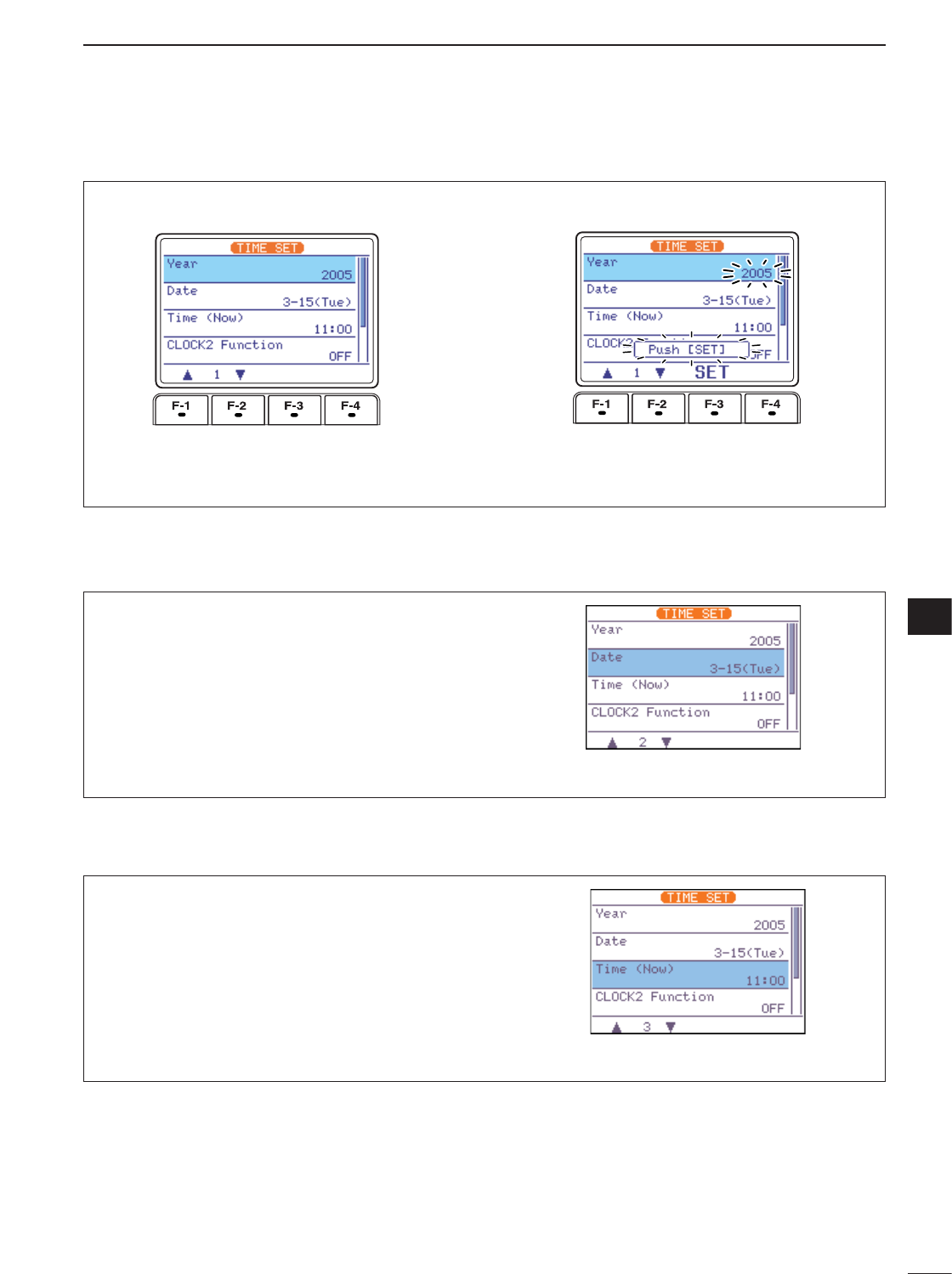 TIME SET
Year
2005
Date
3-15(Tue)
Time (Now)
11:00
CLOCK2 Function
OFF
▲ 1 ▼
F-1 F-2 F-3 F-4

TIME SET
Year
2005
Date
3-15(Tue)
Time (Now)
11:00
CLOCK2
Push [SET]
OFF
▲ 1 ▼ SET
F-1 F-2 F-3 F-4

TIME SET
Year
2005
Date
3-15(Tue)
Time (Now)
11:00
CLOCK2 Function
OFF
▲ 2 ▼

TIME SET
Year
2005
Date
3-15(Tue)
Time (Now)
11:00
CLOCK2 Function
OFF
▲ 3 ▼