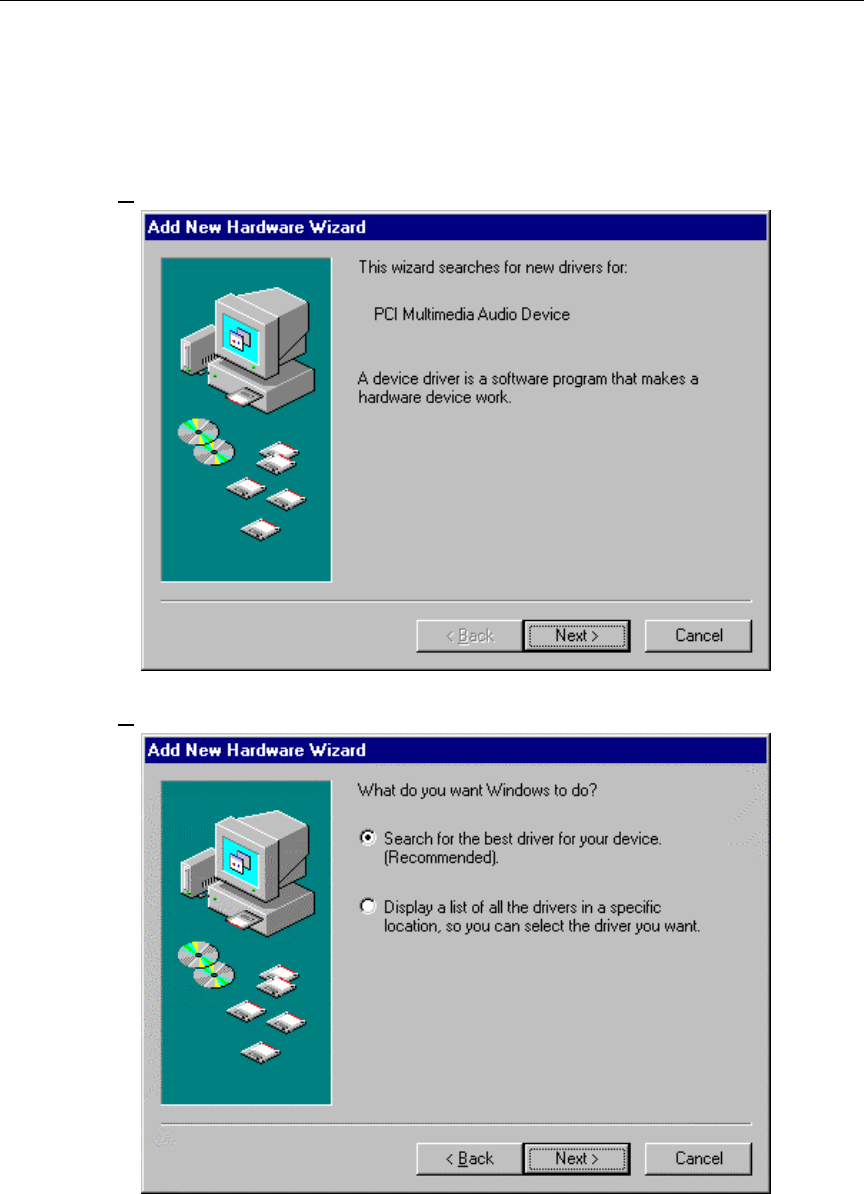 Add New Hardware Wizard

This wizard searches for new drivers for:

PCI Multimedia Audio Device

A device driver is a software program that makes a hardware device work.

< Back
Next >
Cancel

Add New Hardware Wizard

What do you want Windows to do?

Search for the best driver for your device. (Recommended).

Display a list of all the drivers in a specific location, so you can select the driver you want.

< Back
Next >
Cancel