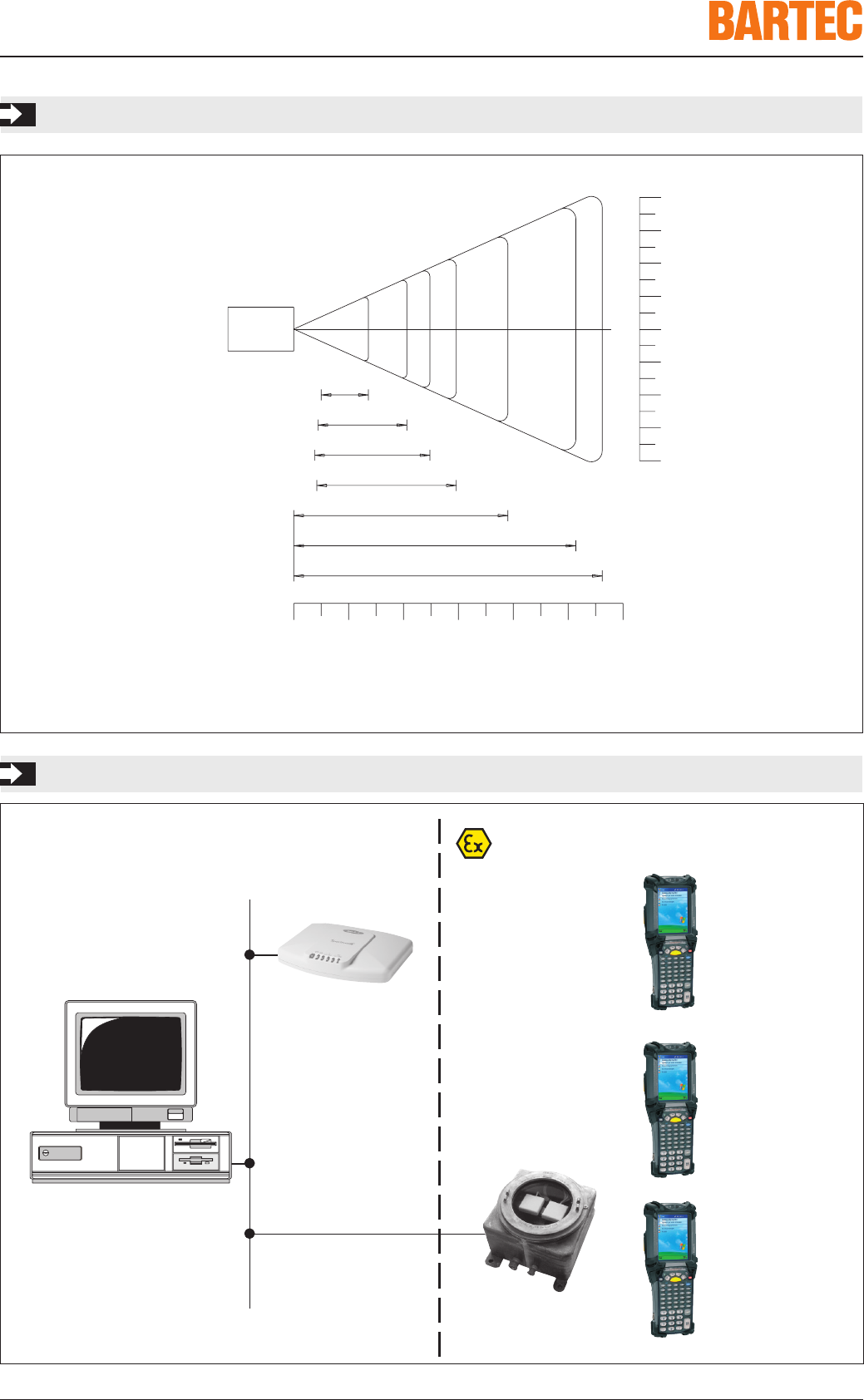 BARTEC