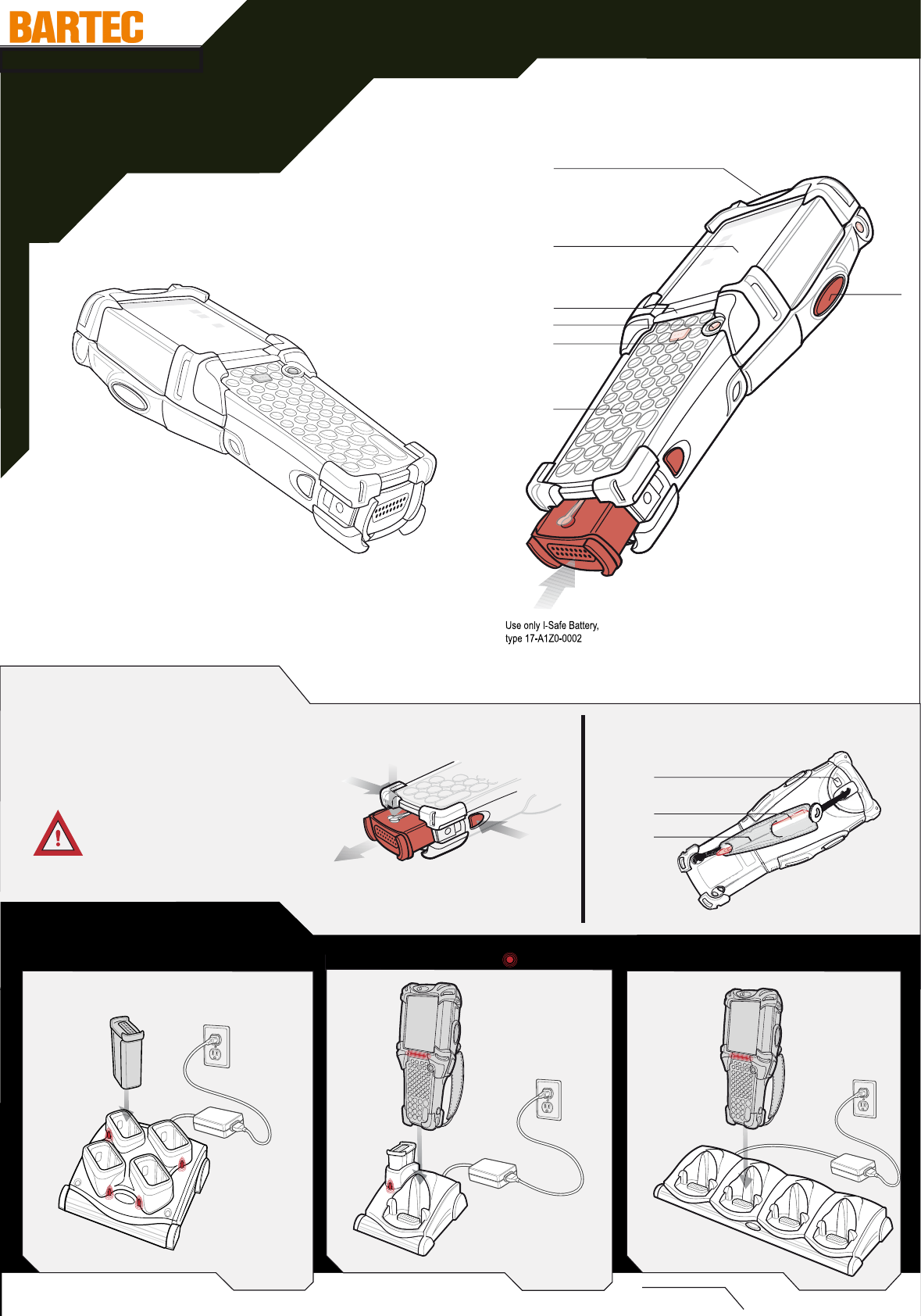 BARTEC

Use only I-Safe Battery, type 17-A1Z0-0002