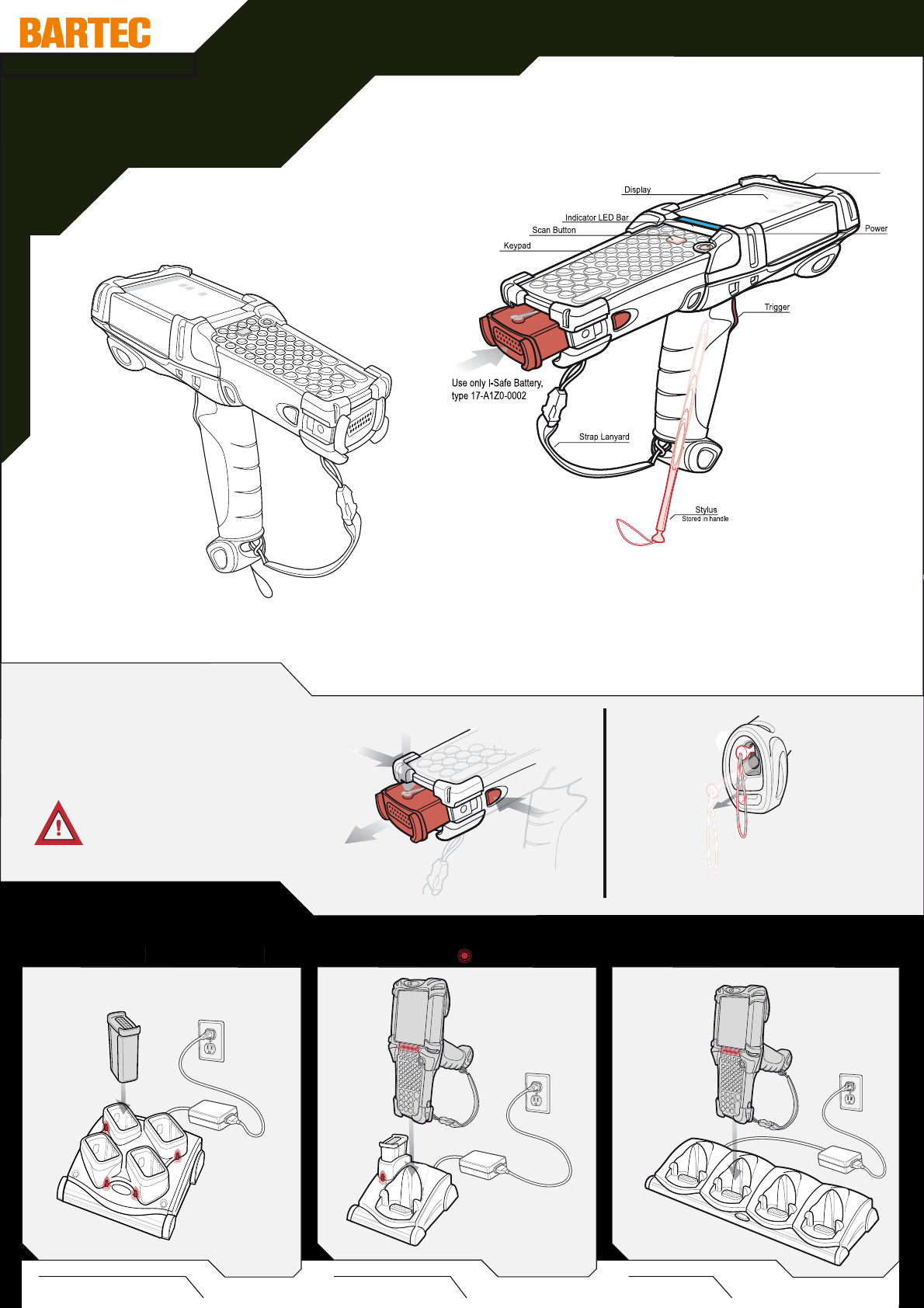 BARTEC

Display

Indicator LED Bar

Scan Button

Keypad

Power

Trigger

Use only I-Safe Battery, type 17-A1Z0-0002

Strap Lanyard

Stylus
Stored in handle