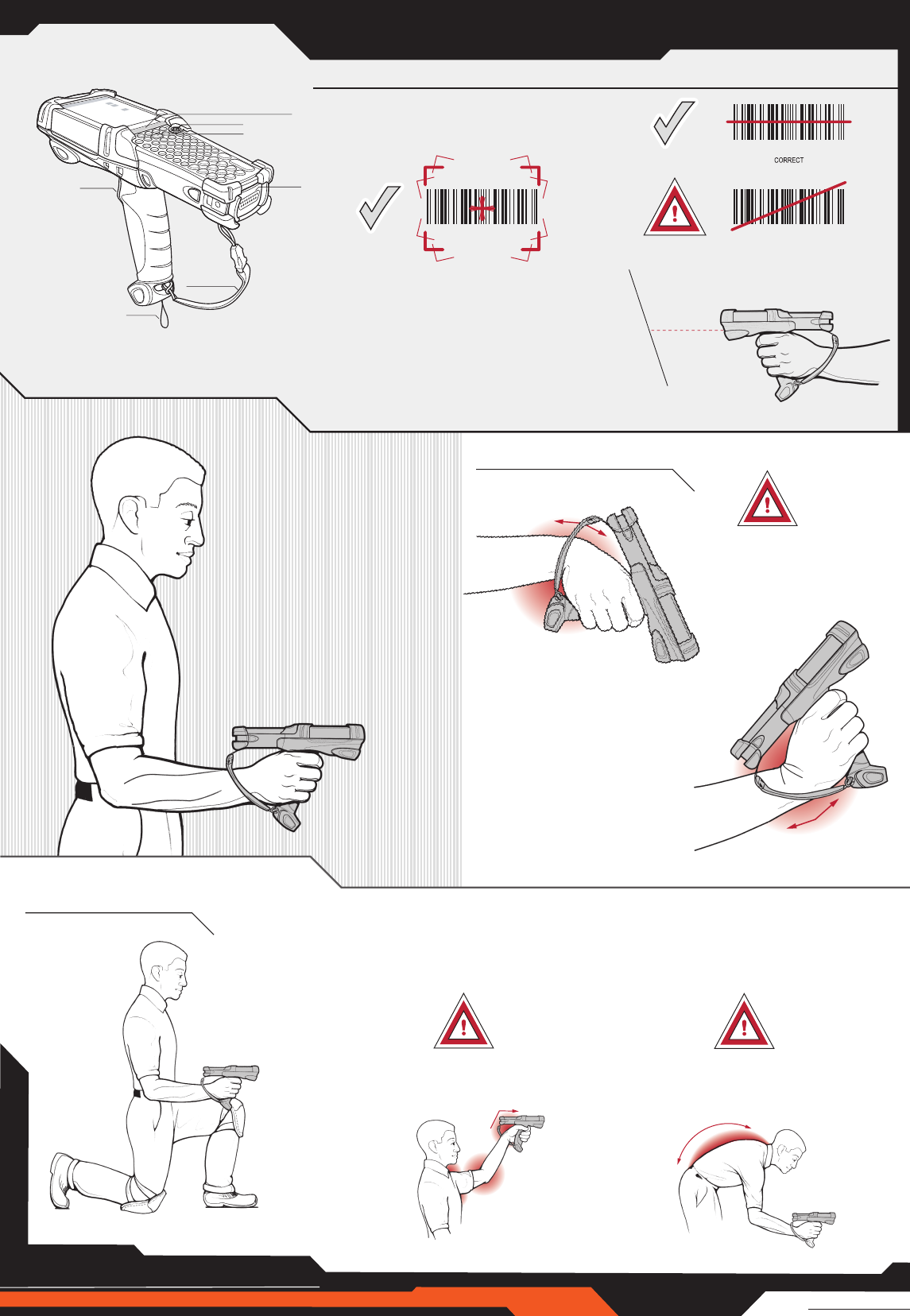 CORRECT