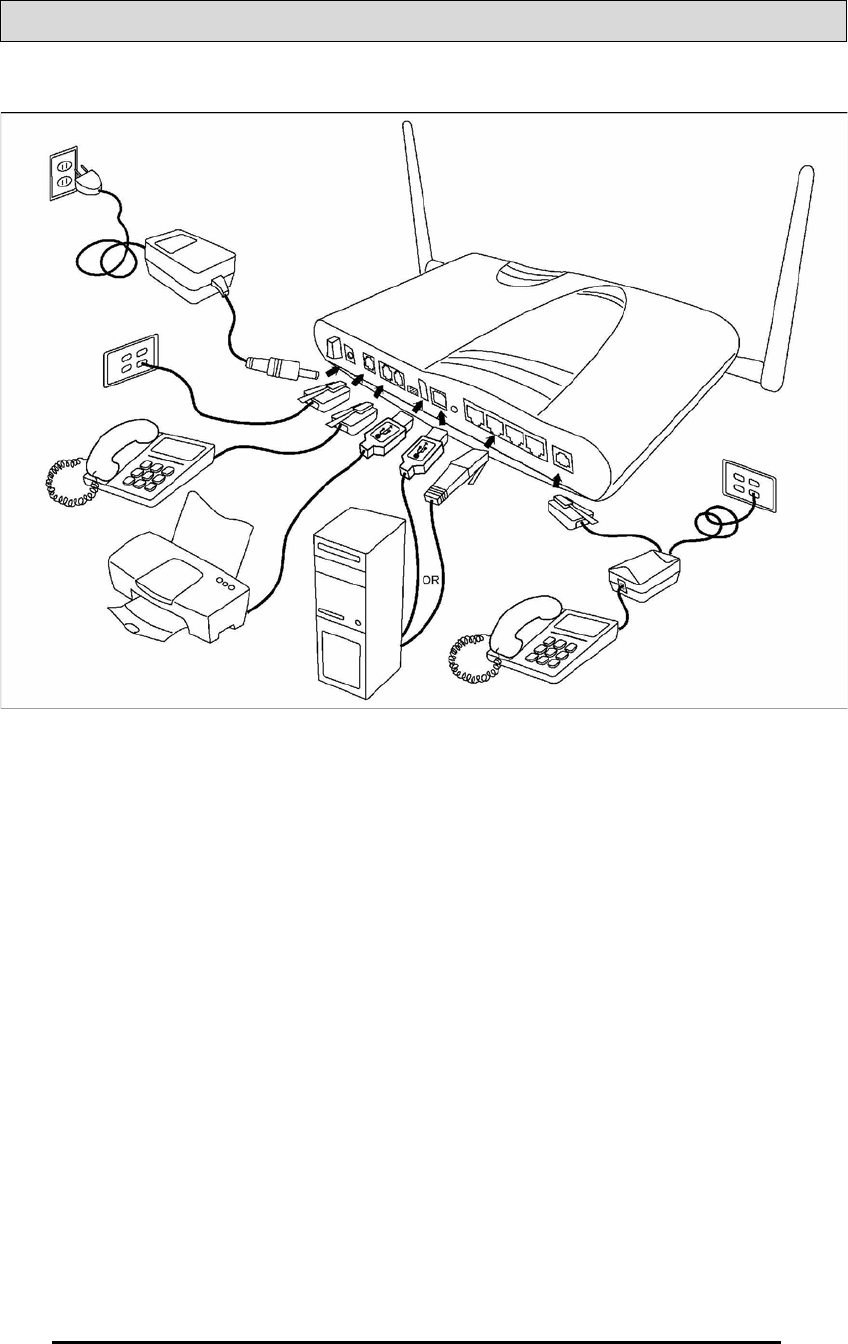 OR