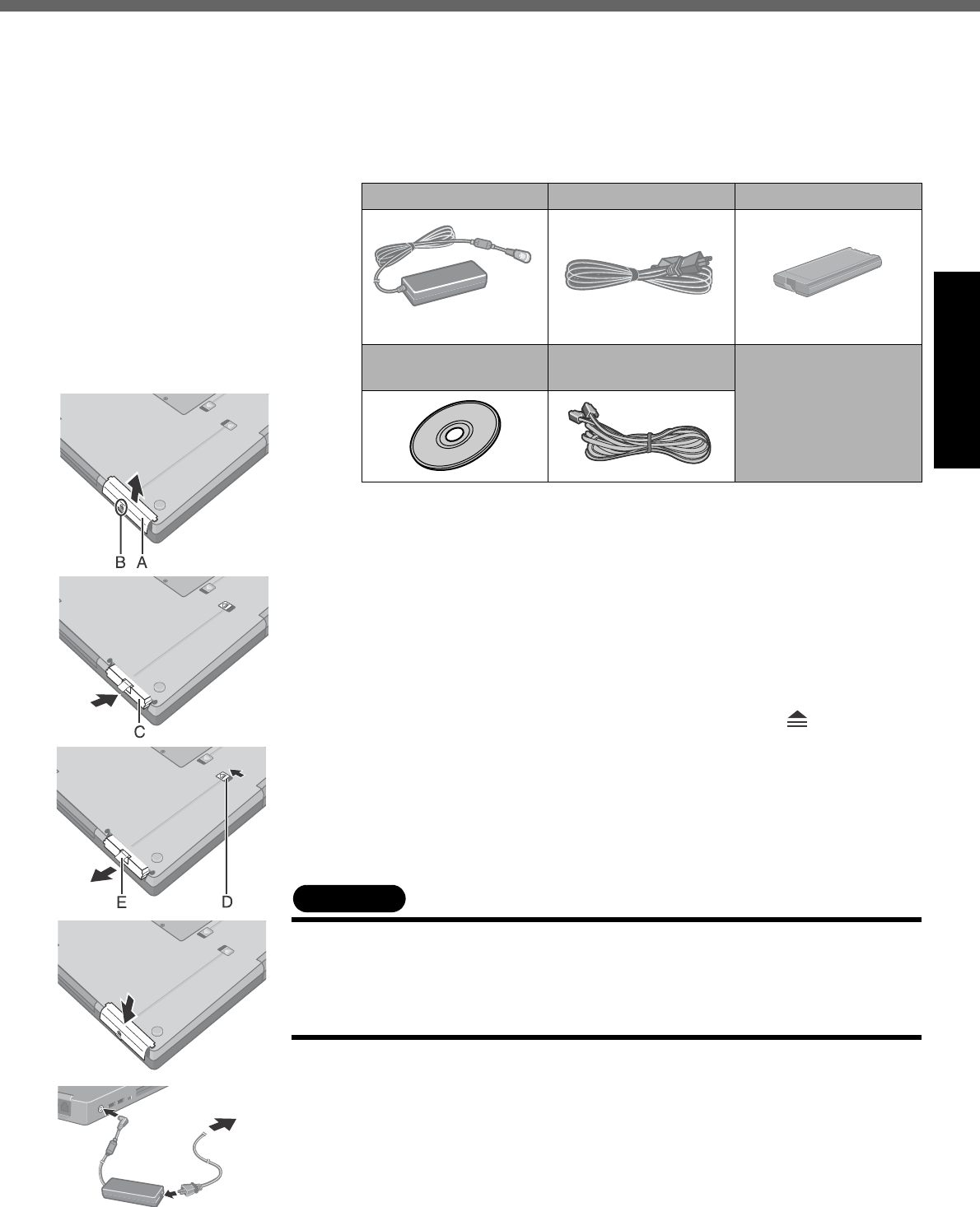 B A

C

E D