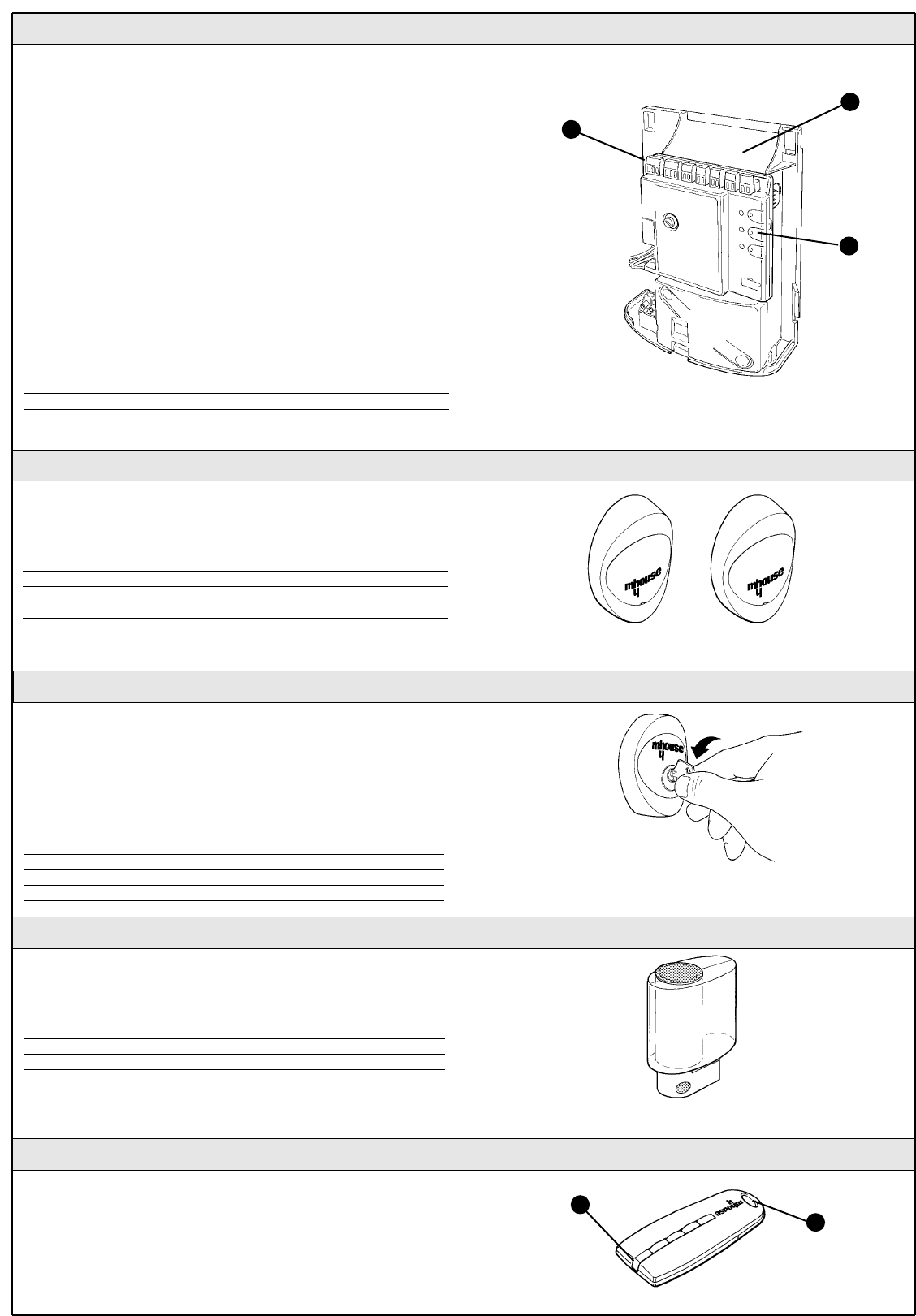 mhouse
4

mhouse
4

mhouse
4

mhouse