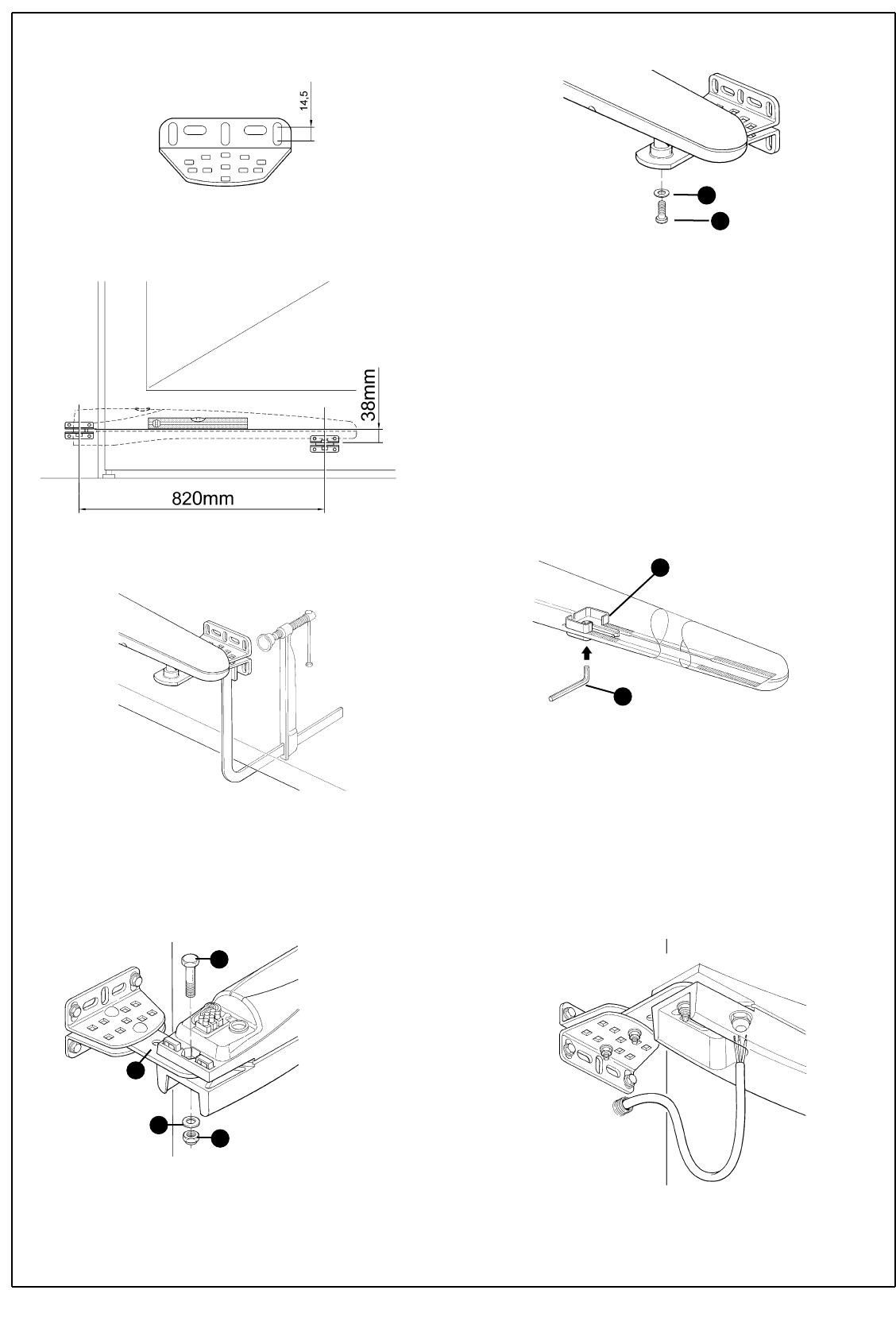 14,5

38mm

820mm