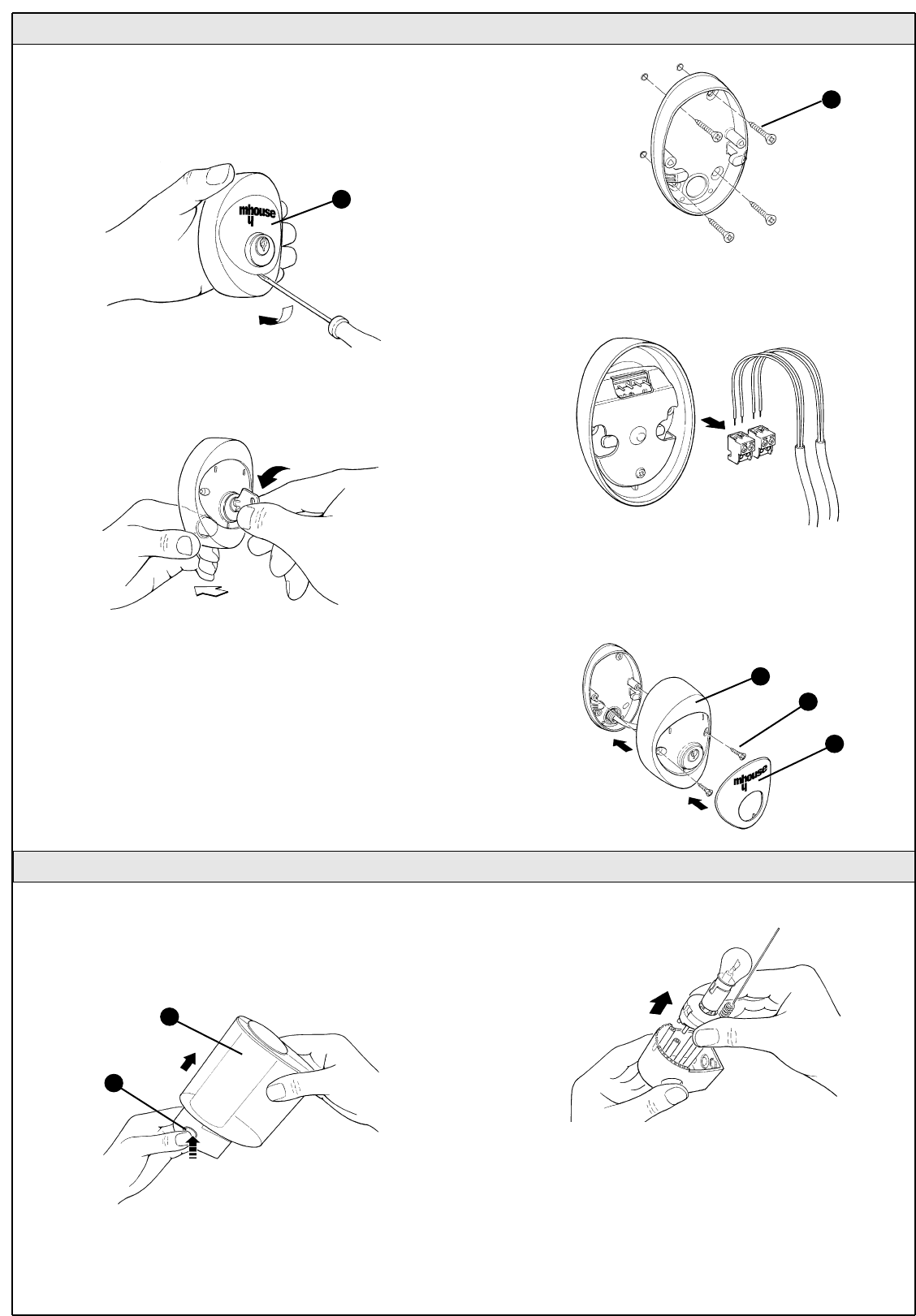 mhouse
4

mhouse
4