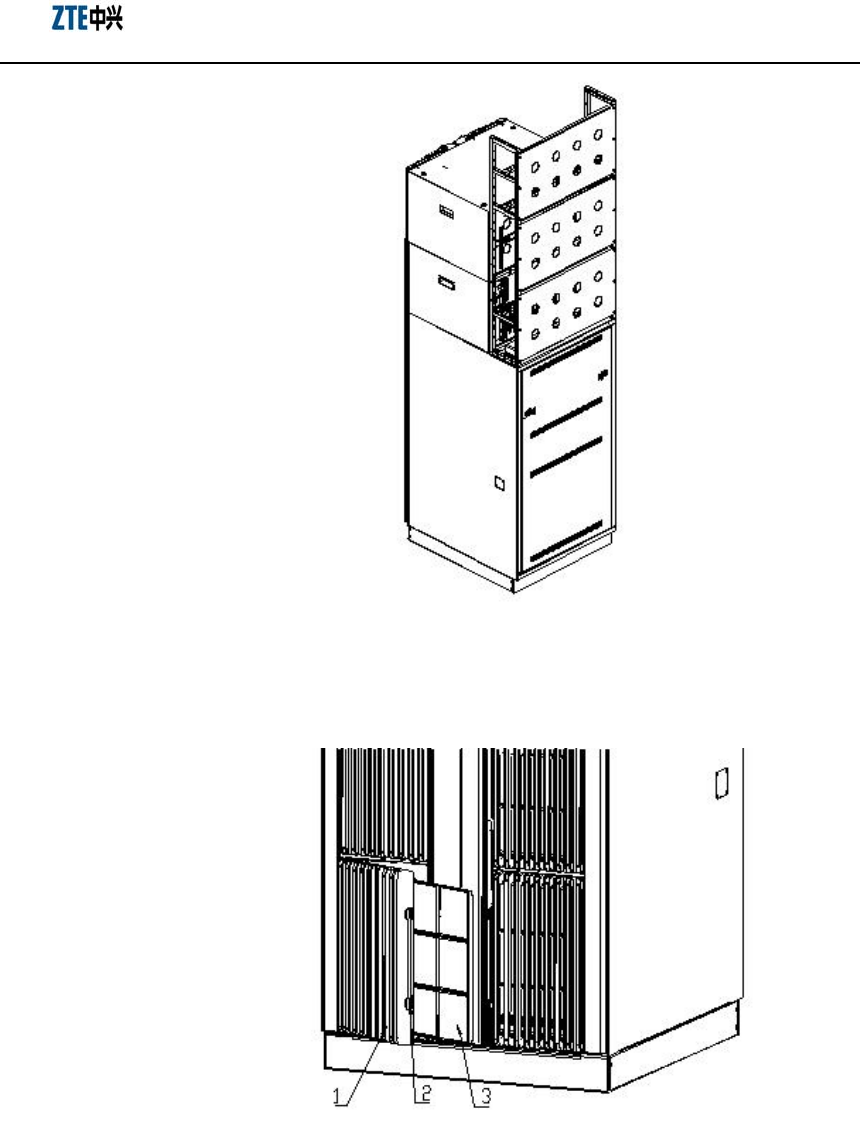 ZTE中兴

1
2
3