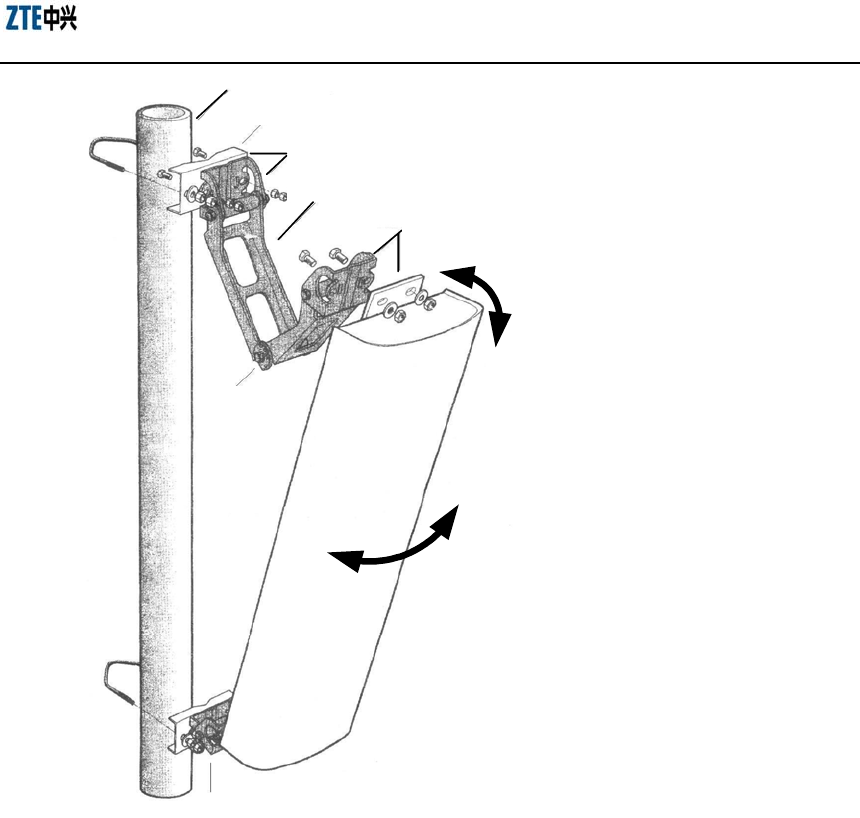 ZTE中兴