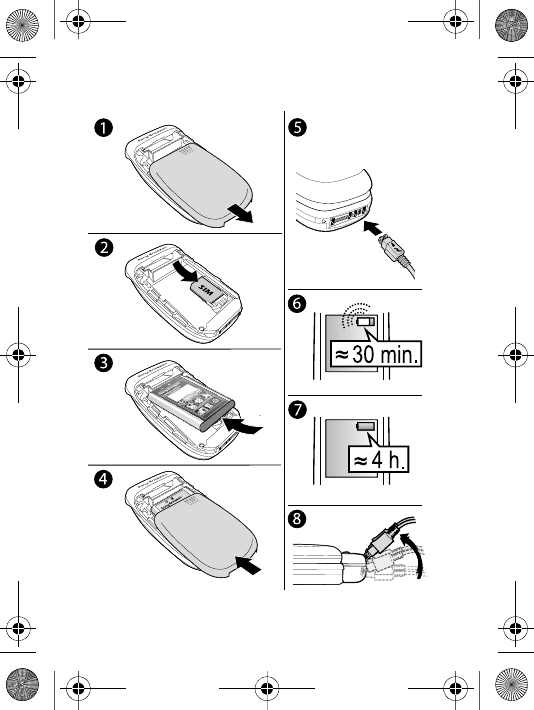 1

2

SIM

3

4

5

6

≈ 30 min.

7

≈ 4 h.

8