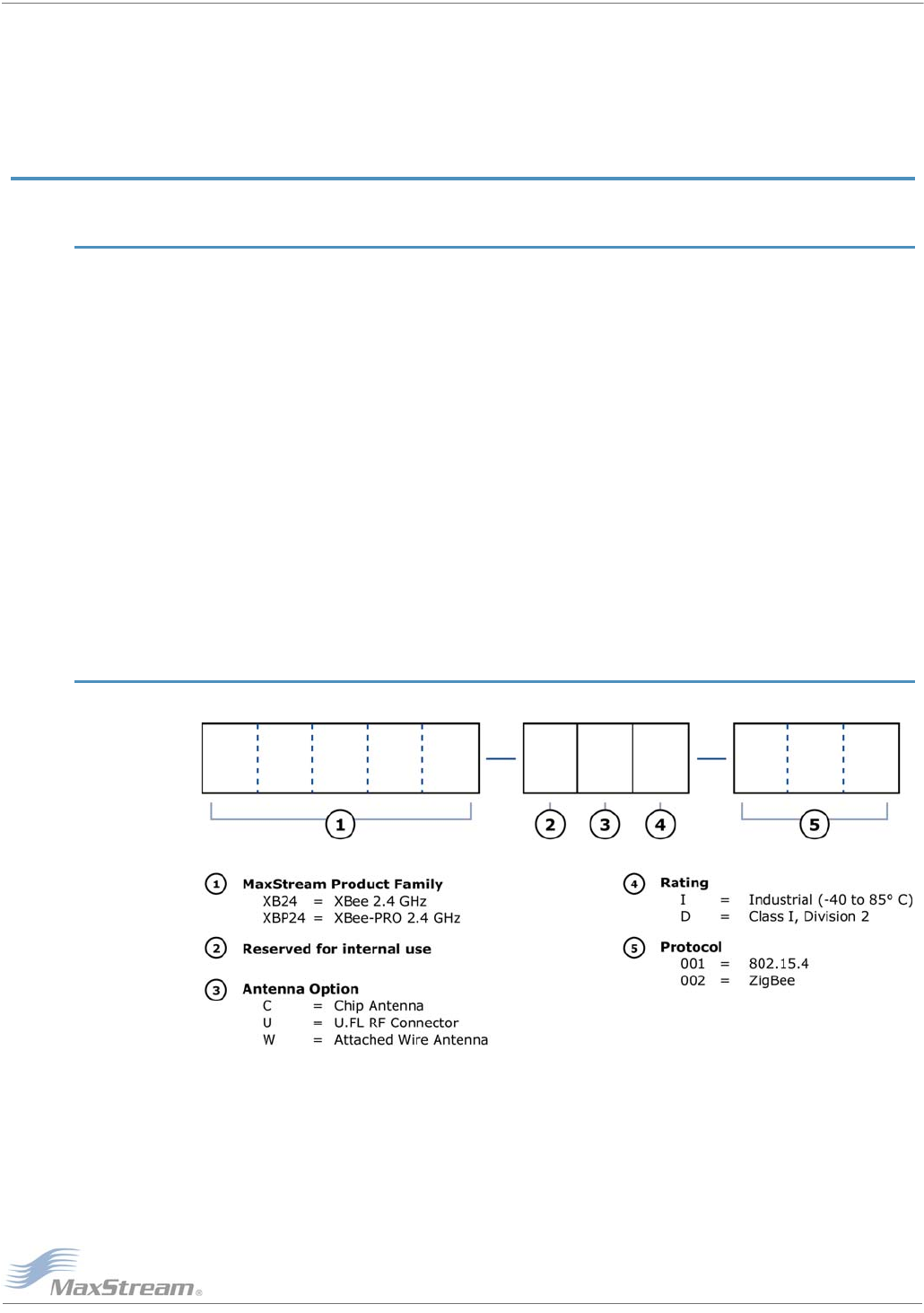 1 2 3 4 5

1 MaxStream Product Family
XB24 = XBee 2.4 GHz
XBP24 = XBee-PRO 2.4 GHz

2 Reserved for internal use

3 Antenna Option
C = Chip Antenna
U = U.FL RF Connector
W = Attached Wire Antenna

4 Rating
I = Industrial (-40 to 85° C)
D = Class I, Division 2

5 Protocol
001 = 802.15.4
002 = ZigBee

MaxStream®