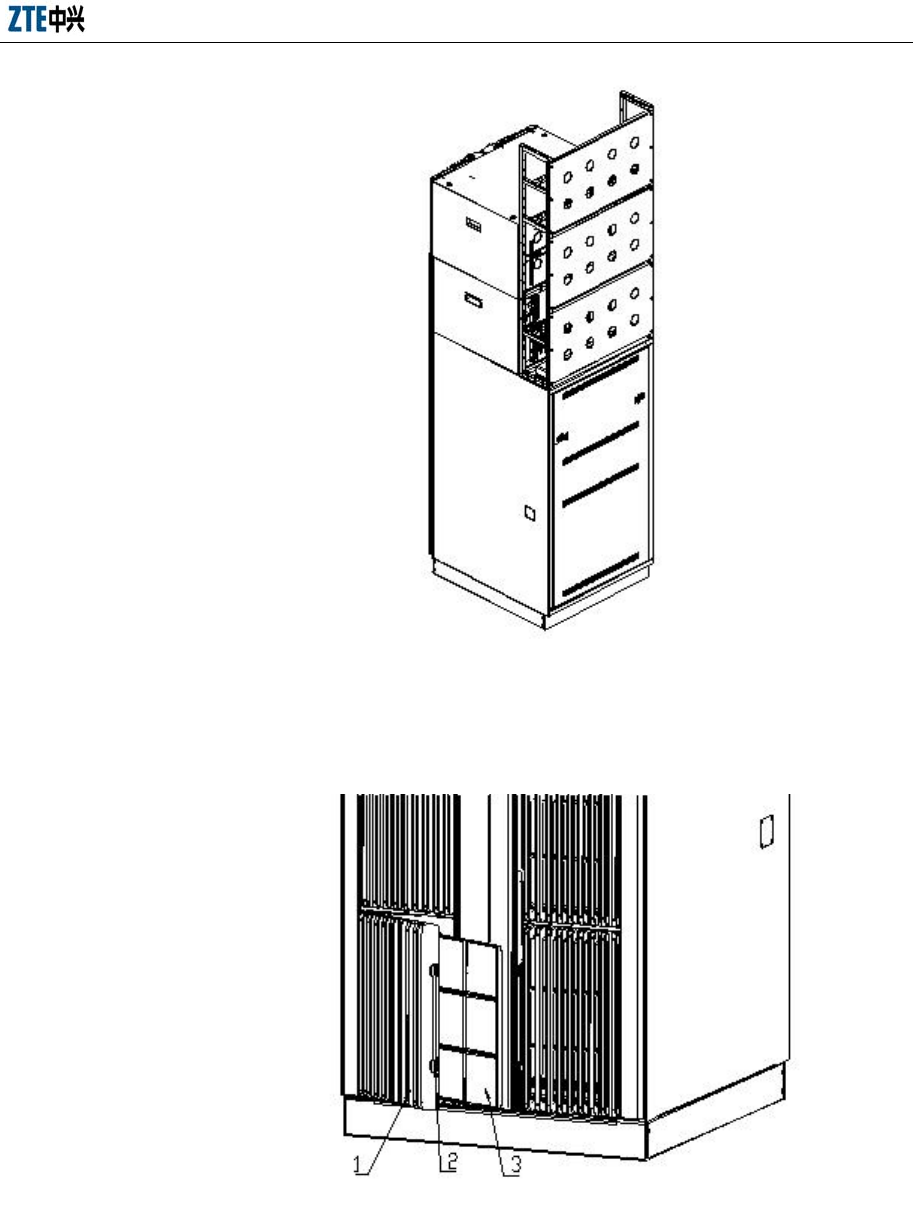 ZTE中兴

1
2
3