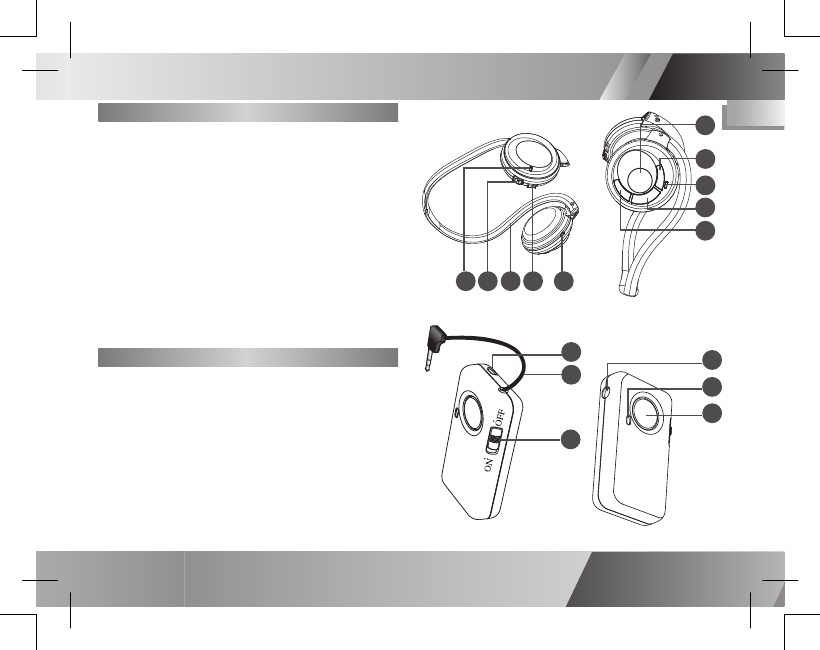 OFF
ON