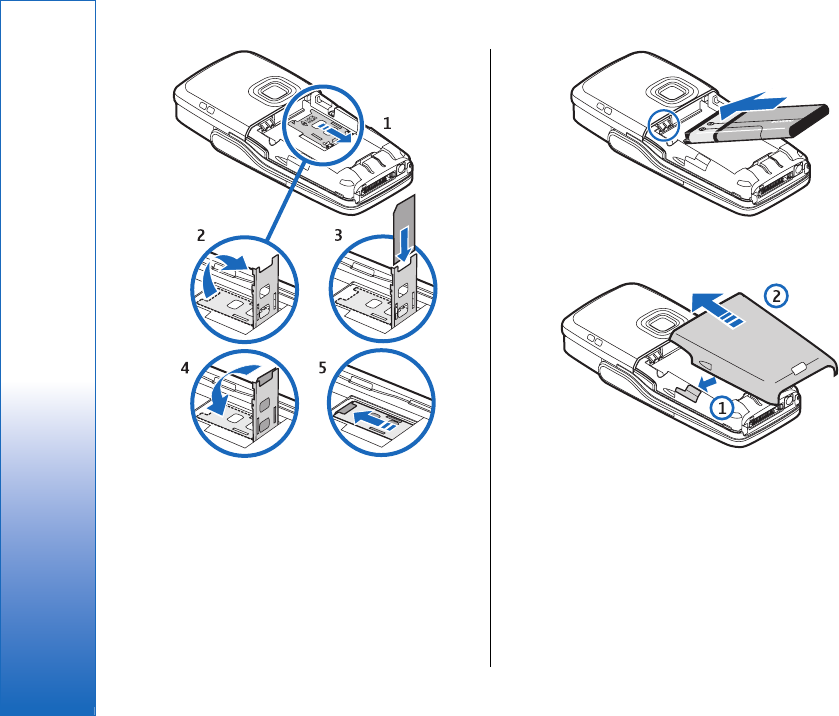 1

2

3

4

5

2

1