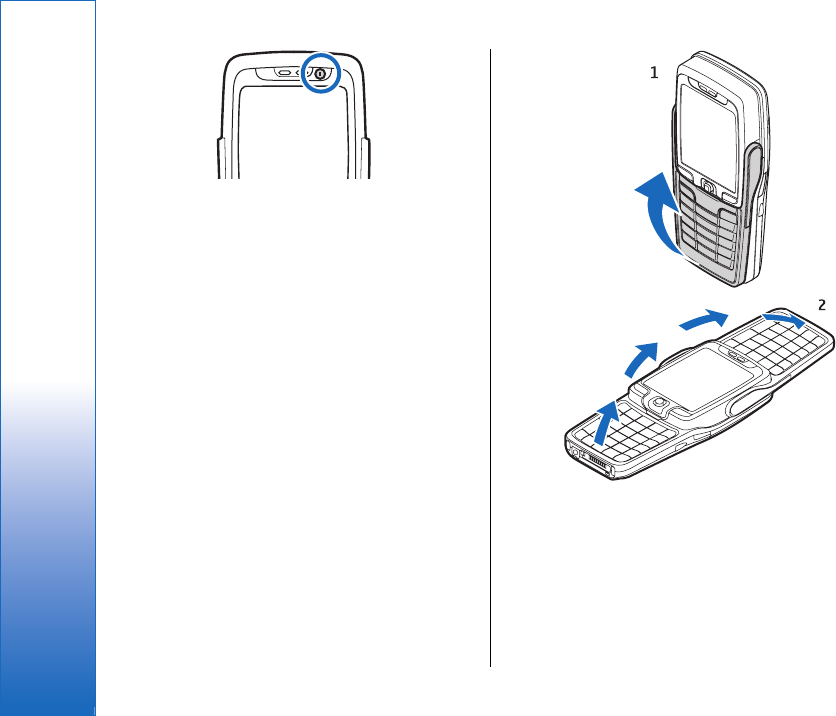 1

2