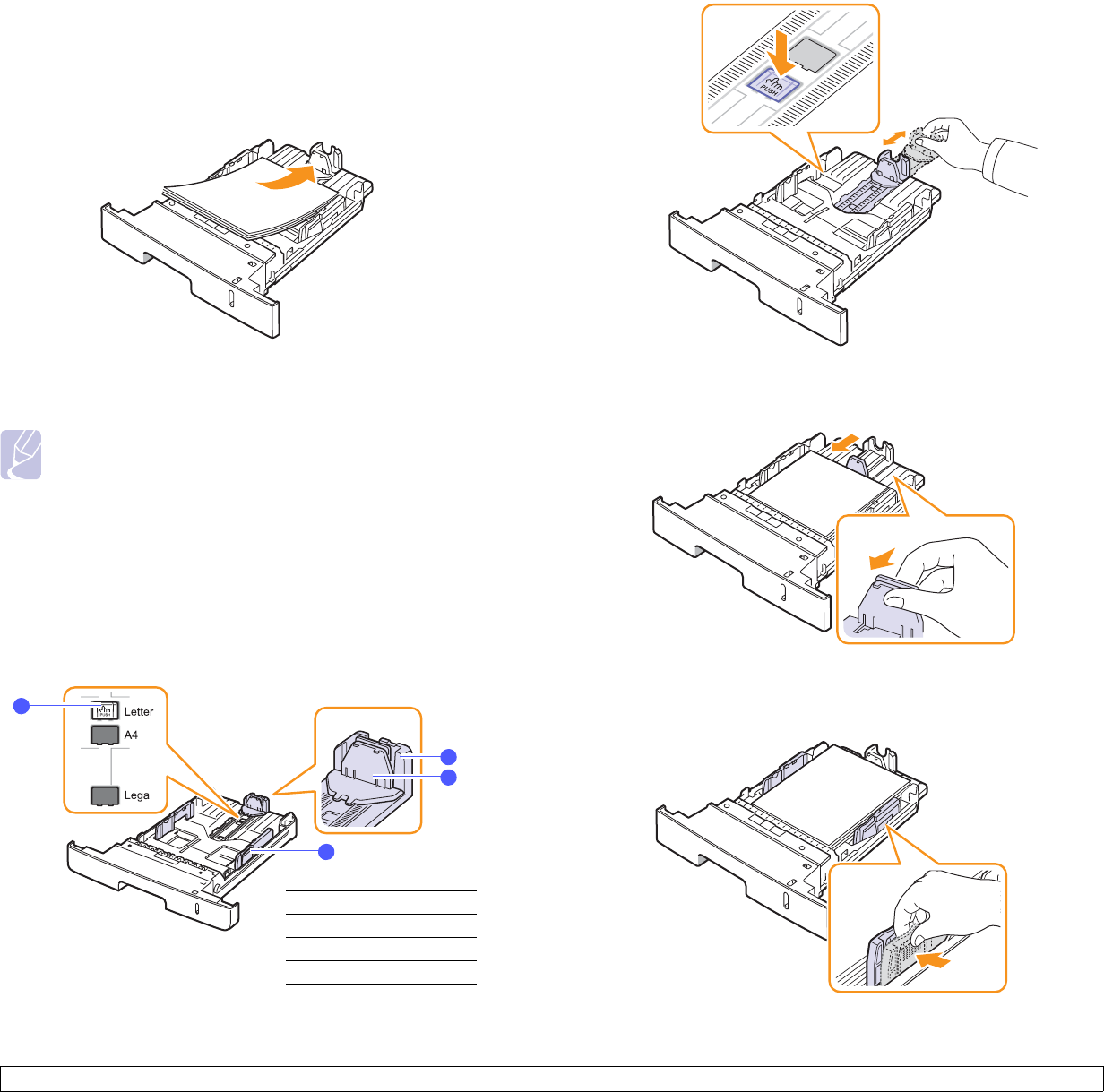 PUSH

PUSH
Letter
A4
Legal