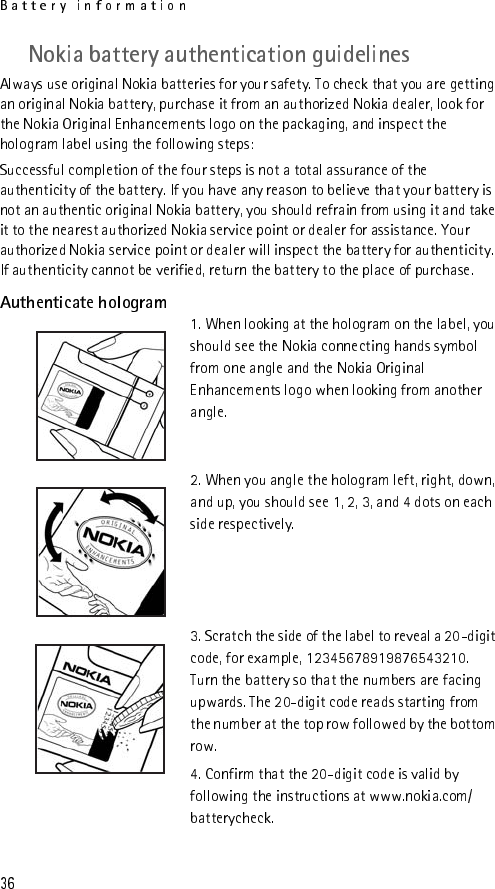 Battery information

Nokia battery authentication guidelines

Always use original Nokia batteries for your safety. To check that you are getting an original Nokia battery, purchase it from an authorized Nokia dealer, look for the Nokia Original Enhancements logo on the packaging, and inspect the hologram label using the following steps:

Successful completion of the four steps is not a total assurance of the authenticity of the battery. If you have any reason to believe that your battery is not an authentic original Nokia battery, you should refrain from using it and take it to the nearest authorized Nokia service point or dealer for assistance. Your authorized Nokia service point or dealer will inspect the battery for authenticity. If authenticity cannot be verified, return the battery to the place of purchase.

Authenticate hologram

NOKIA

1. When looking at the hologram on the label, you should see the Nokia connecting hands symbol from one angle and the Nokia Original Enhancements logo when looking from another angle.

ORIGINAL NOKIA ENHANCEMENTS

2. When you angle the hologram left, right, down, and up, you should see 1, 2, 3, and 4 dots on each side respectively.

NOKIA

NOKIA

3. Scratch the side of the label to reveal a 20-digit code, for example, 12345678919876543210. Turn the battery so that the numbers are facing upwards. The 20-digit code reads starting from the number at the top row followed by the bottom row.

4. Confirm that the 20-digit code is valid by following the instructions at www.nokia.com/batterycheck.

36