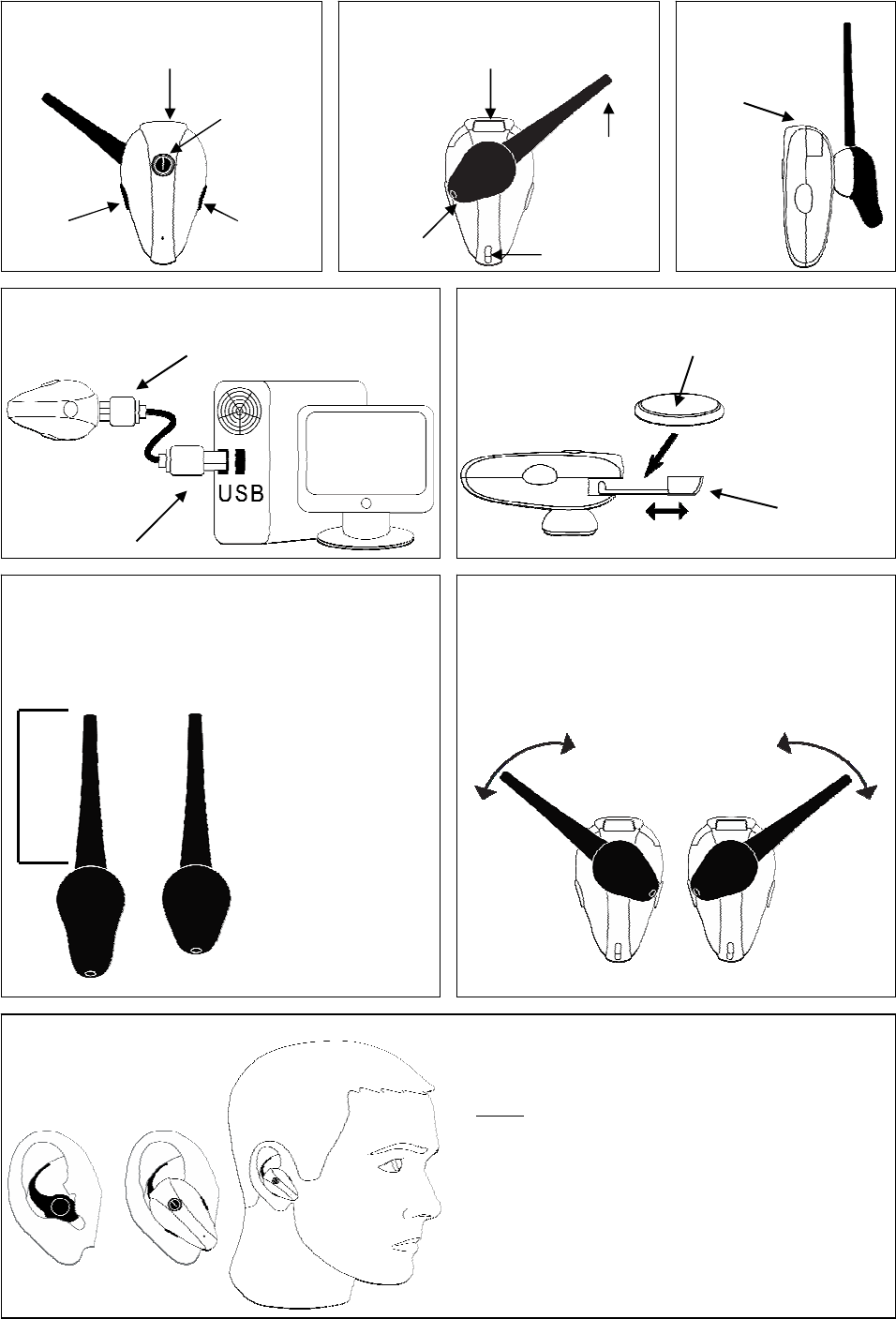 USB