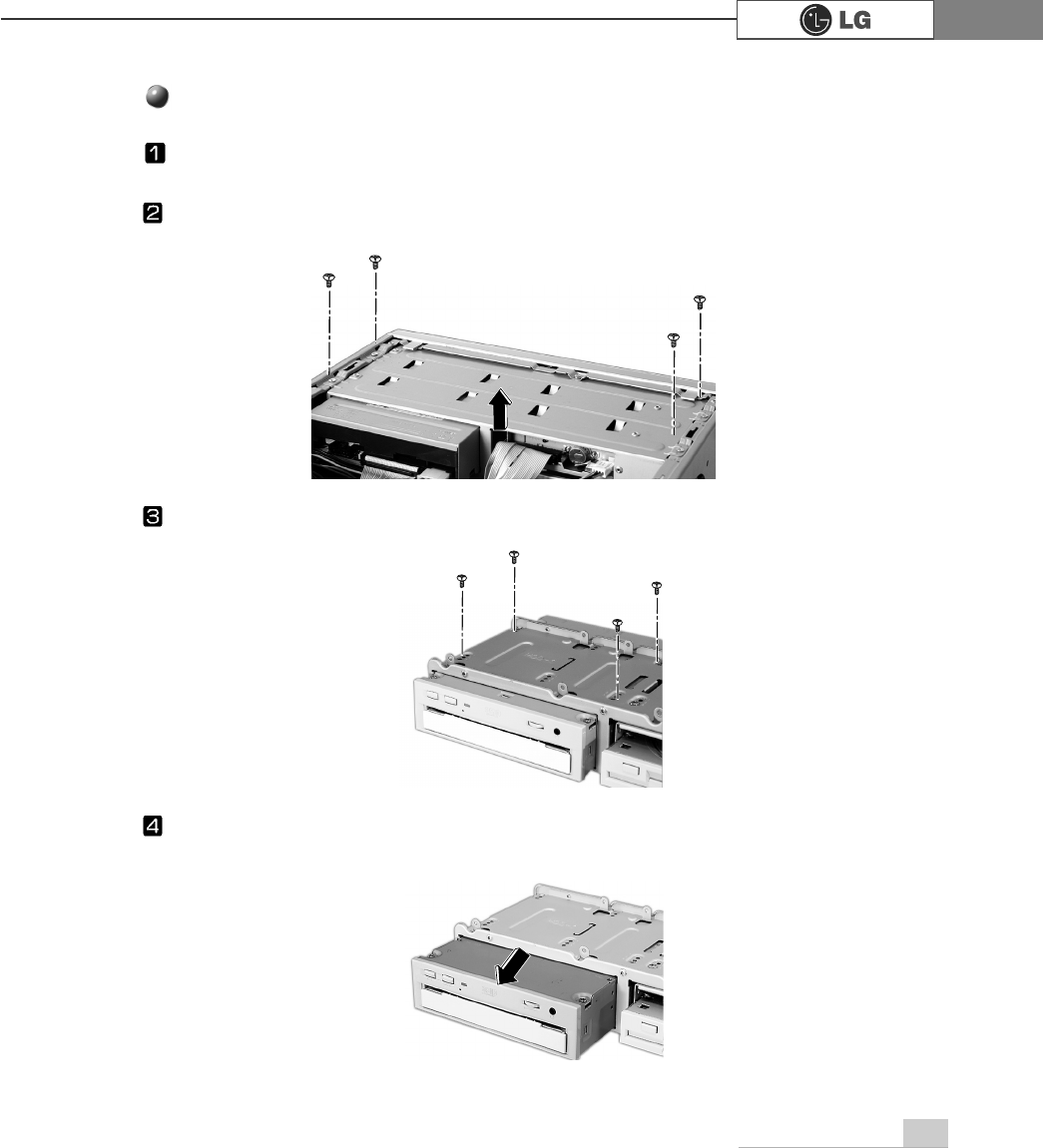 LG

1

2

3

4