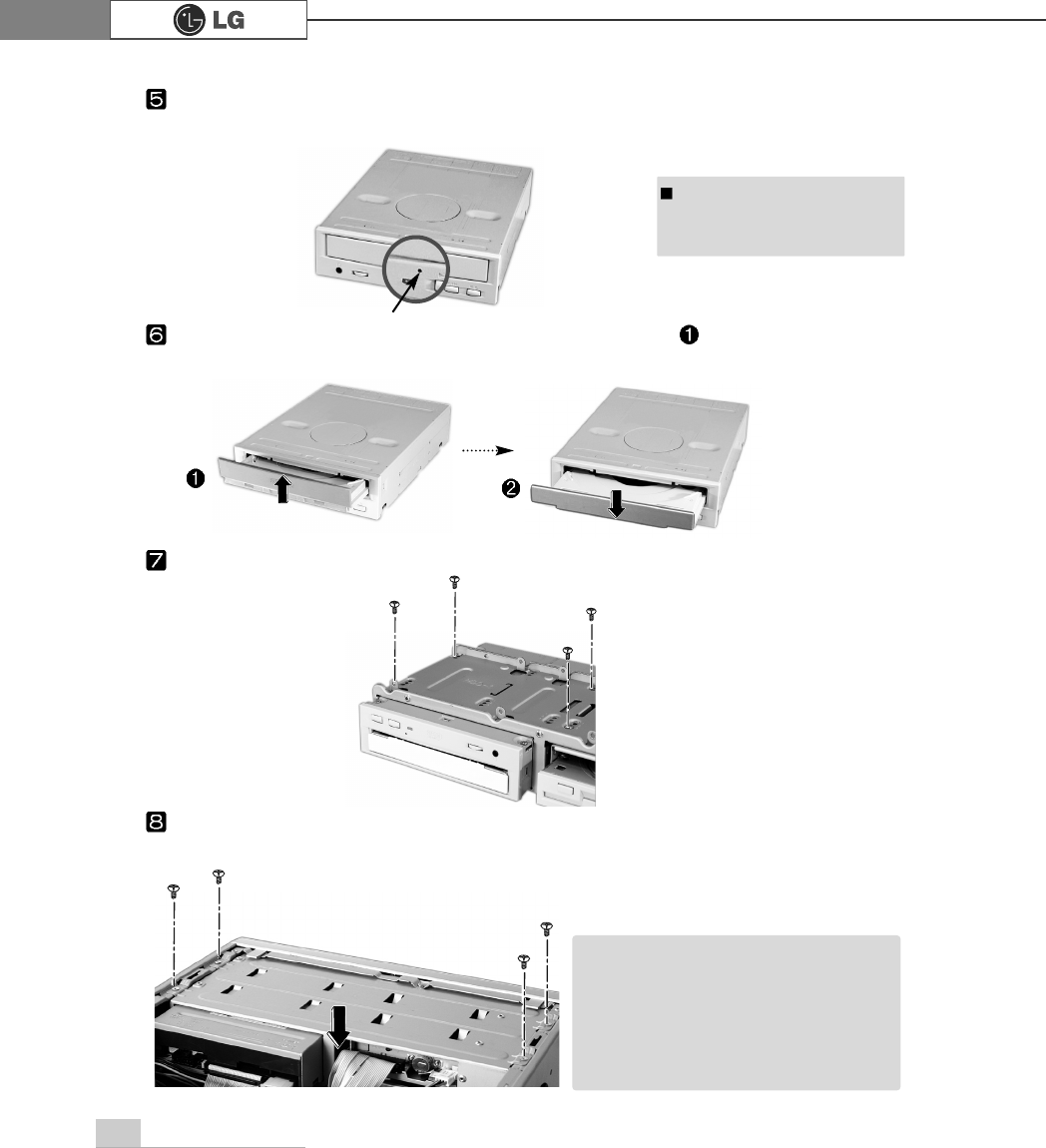 LG

5

6

1

1

2

7

8