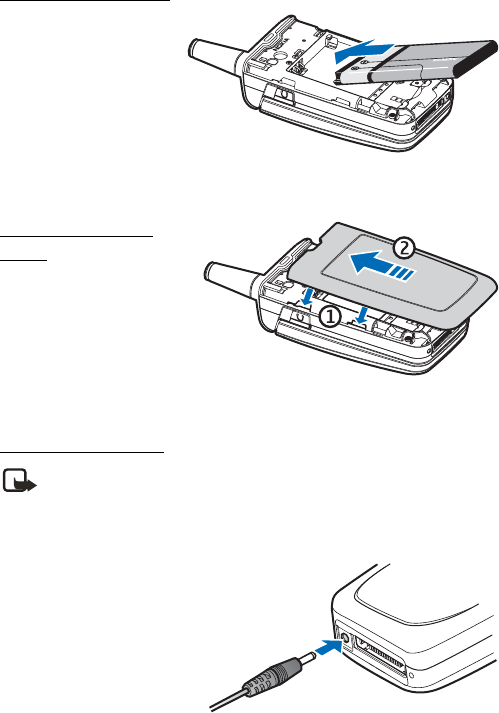 2

1