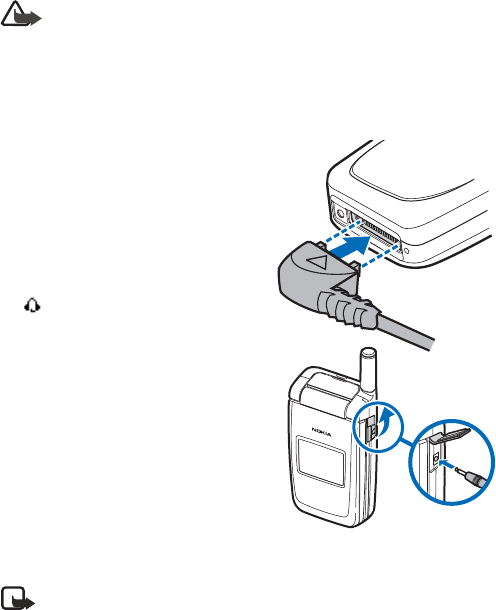 NOKIA