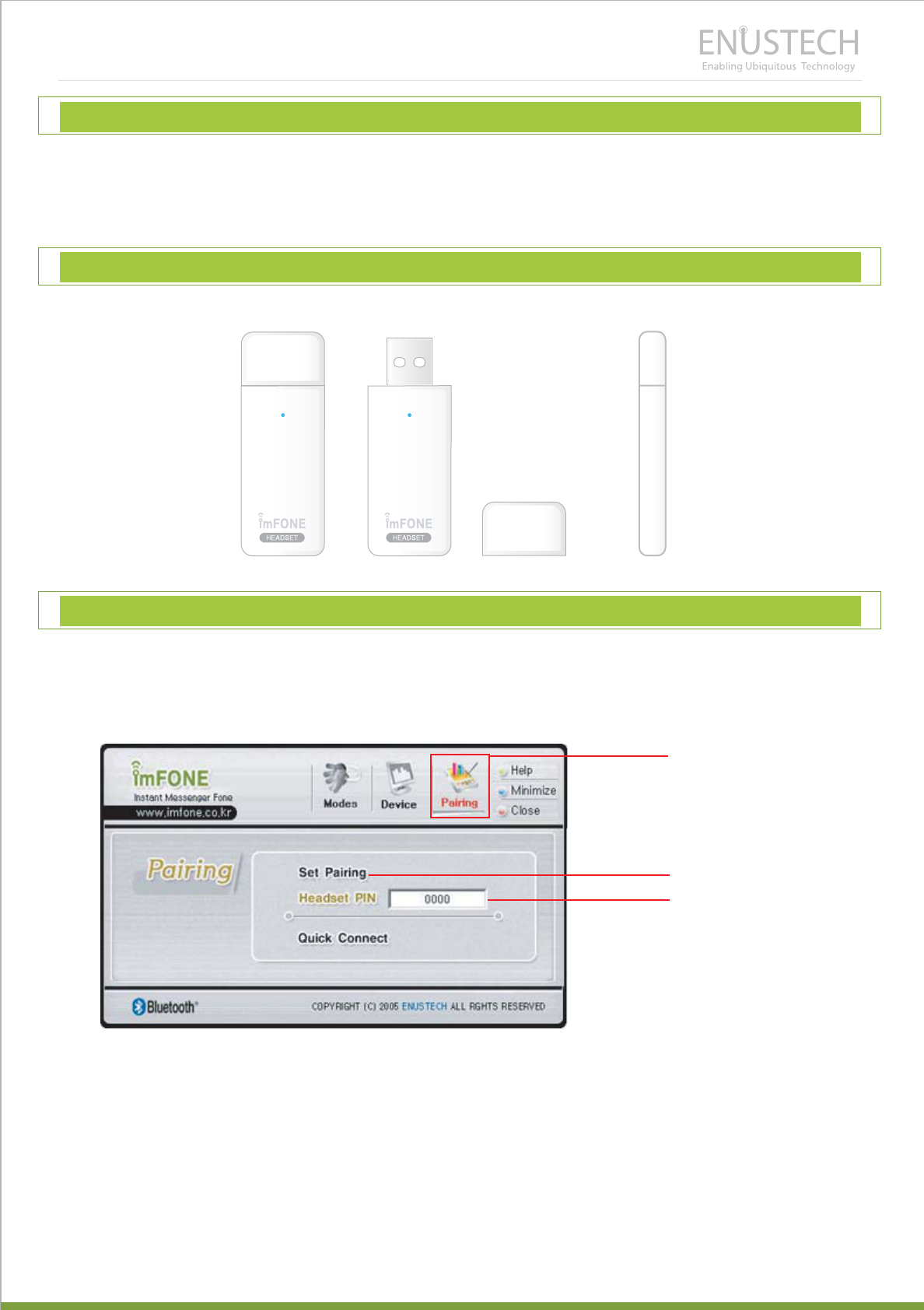 ENUSTECH
Enabling Ubiquitous Technology

imFONE
HEADSET

imFONE
HEADSET

imFONE
Instant Messenger Fone
www.imfone.co.kr

Modes
Device
Pairing
Help
Minimize
Close

Pairing
Set Pairing
Headset PIN 0000
Quick Connect

Bluetooth
COPYRIGHT (C) 2005 ENUSTECH ALL RIGHTS RESERVED