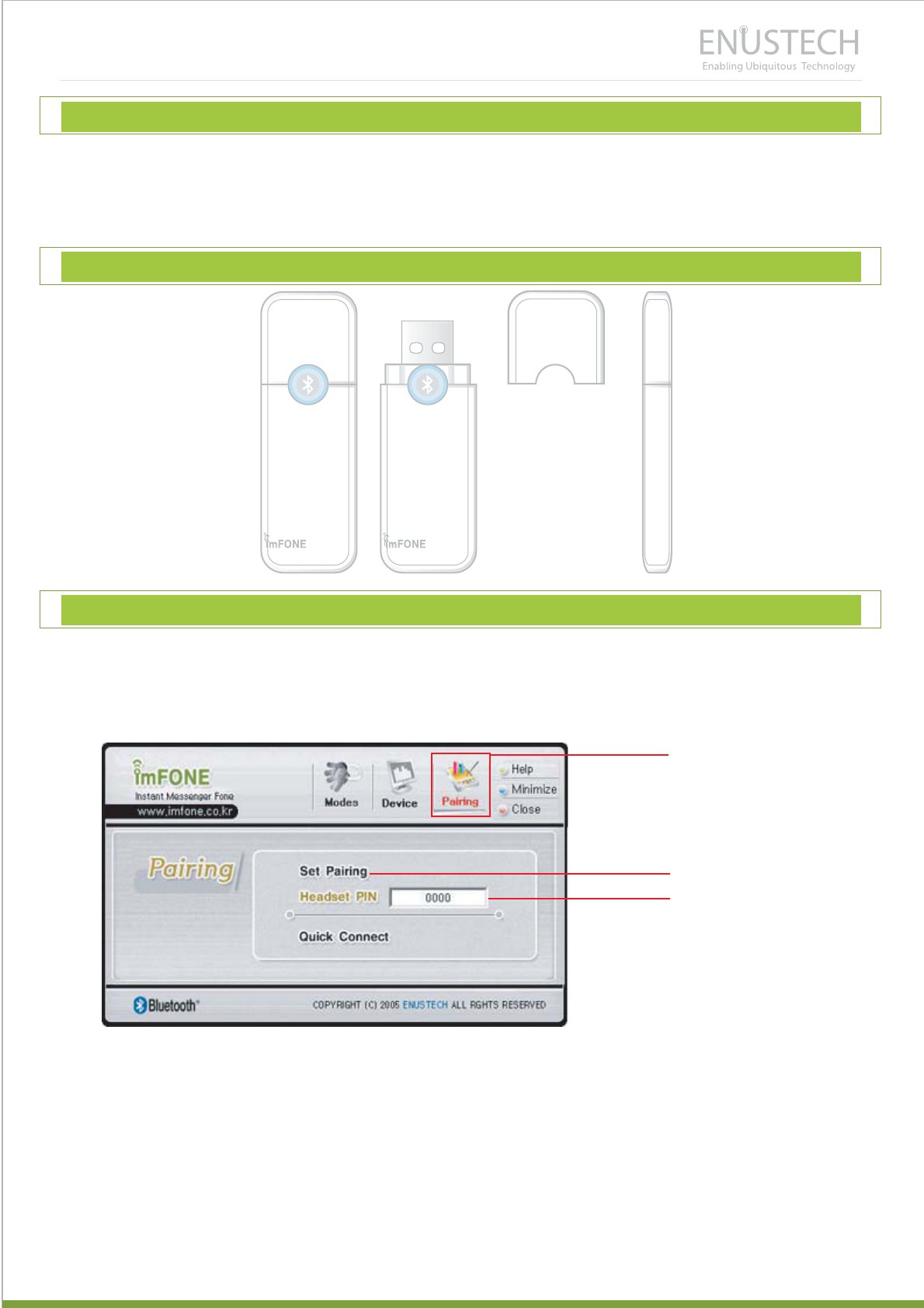 ENUSTECH
Enabling Ubiquitous Technology

imFONE

imFONE

imFONE
Instant Messenger Fone
www.imfone.co.kr

Modes
Device
Pairing
Help
Minimize
Close

Pairing
Set Pairing
Headset PIN 0000
Quick Connect

Bluetooth
COPYRIGHT (C) 2005 ENUSTECH ALL RIGHTS RESERVED