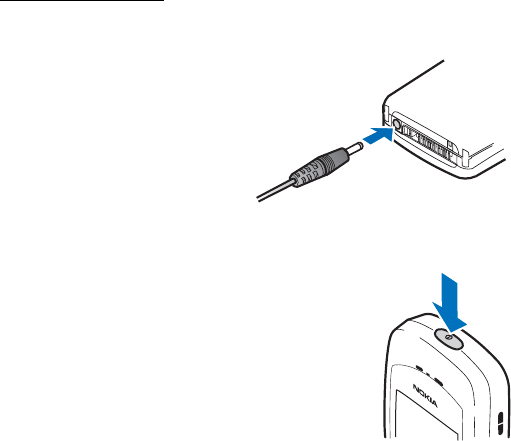 NOKIA