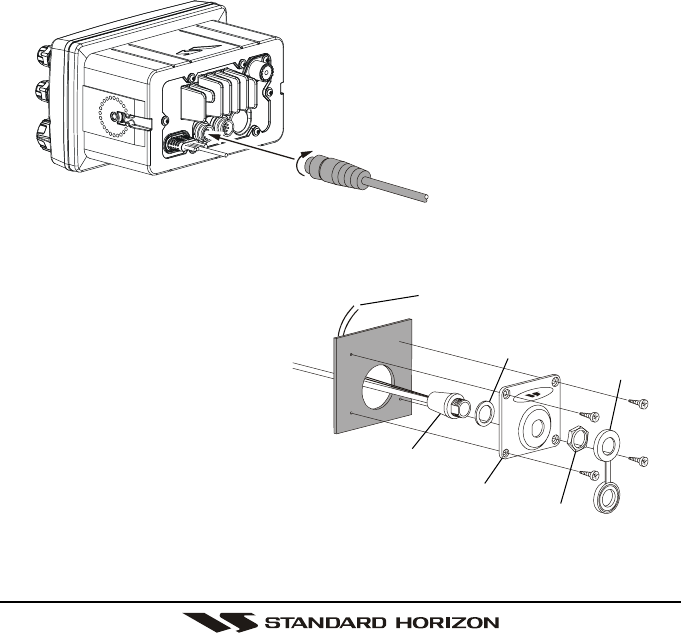 STANDARD HORIZON