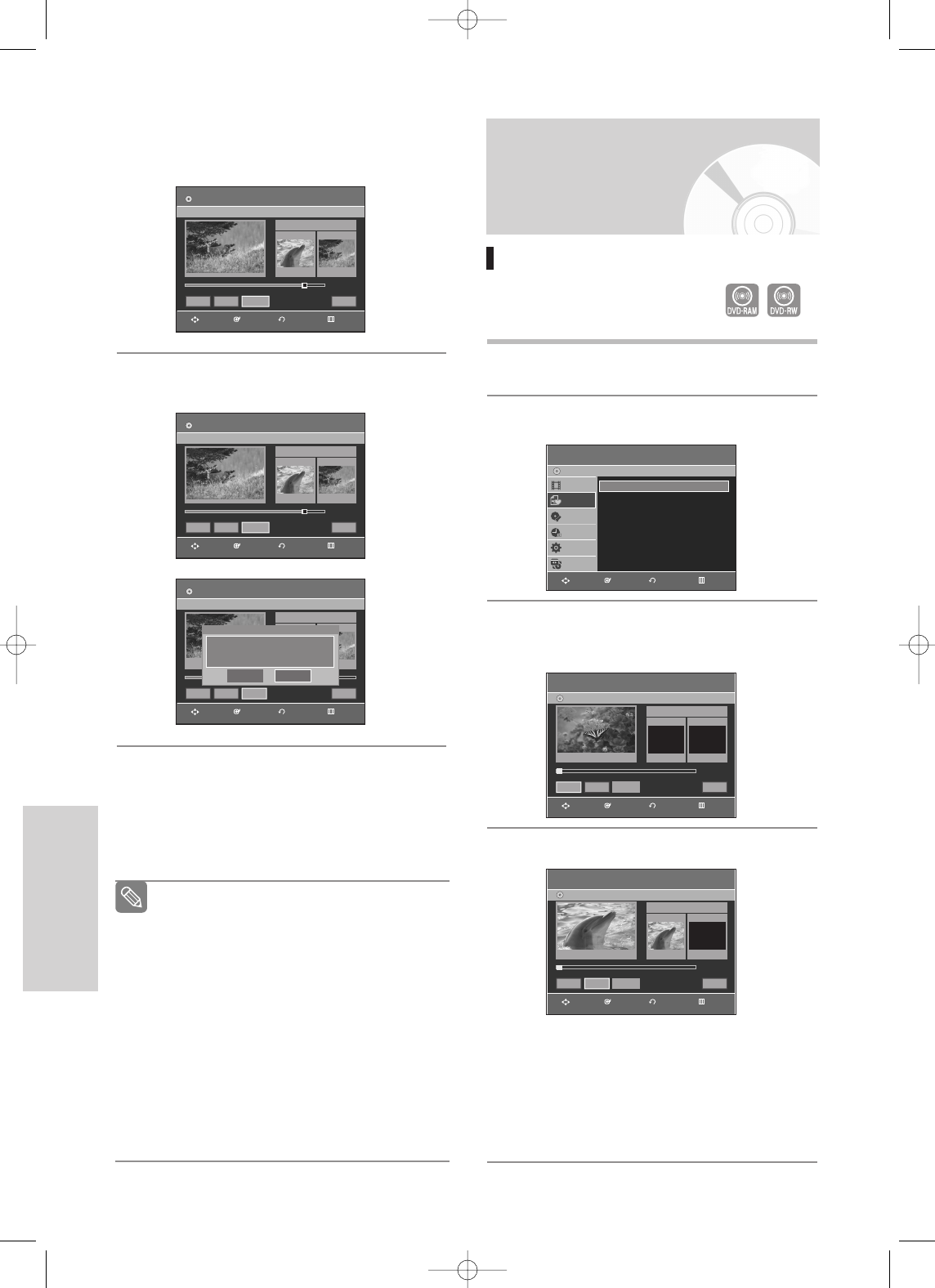 DVD-RAM

DVD-RW