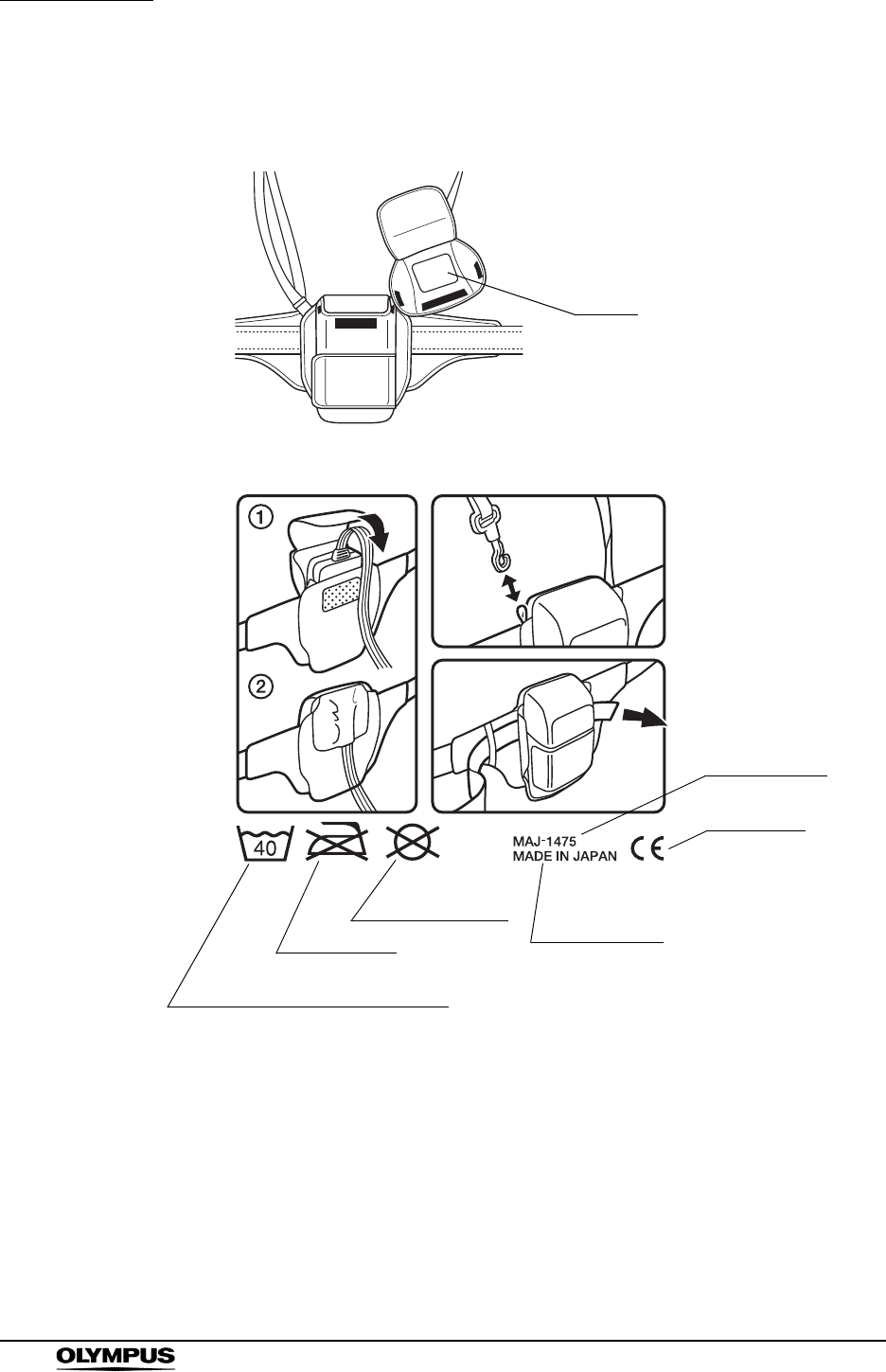 ①

②

40

MAJ-1475
MADE IN JAPAN

CE

OLYMPUS