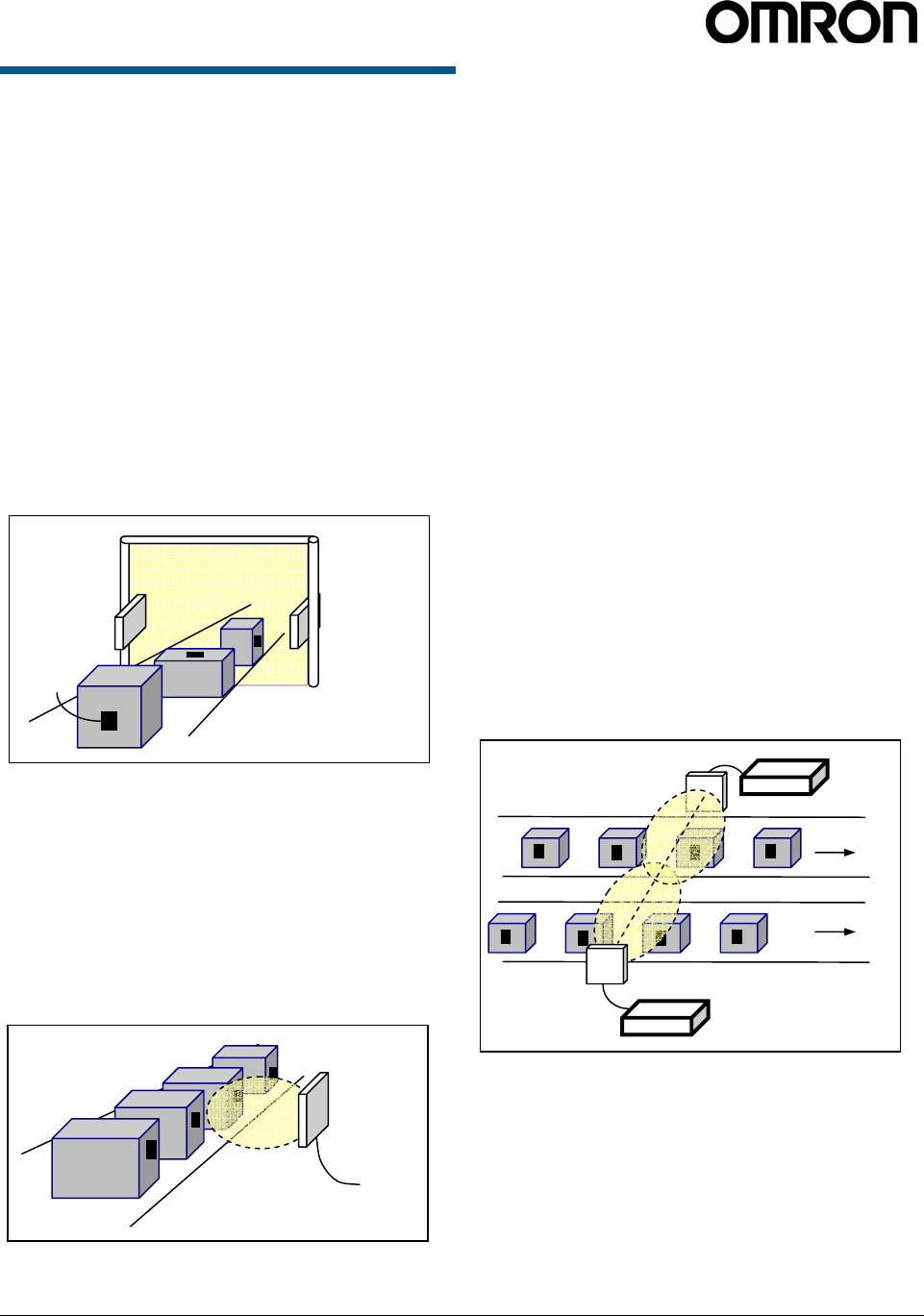 OMRON